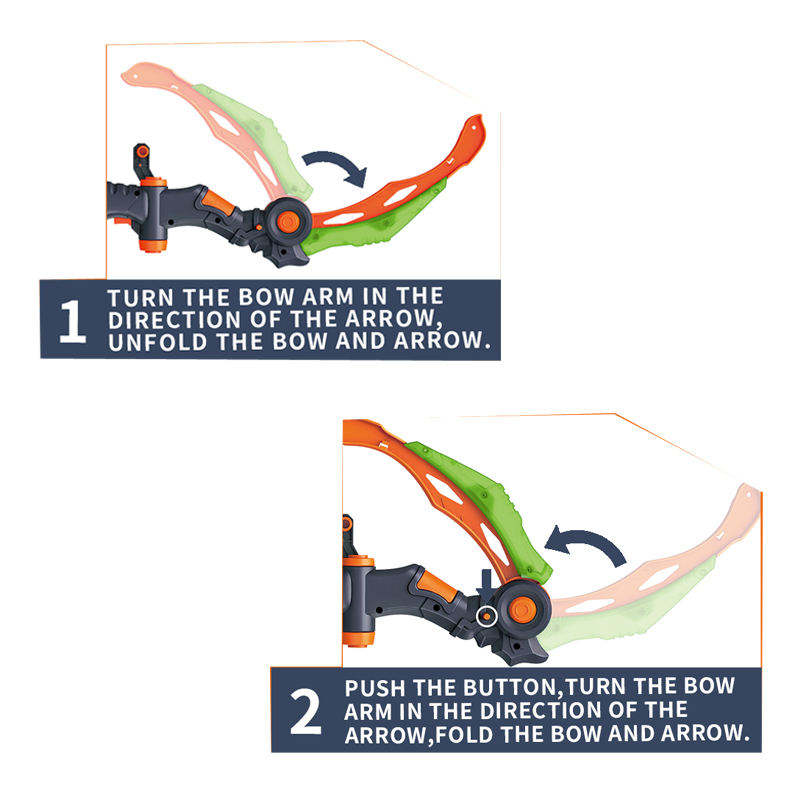 1 TURN THE BOW ARM IN THE DIRECTION OF THE ARROW, UNFOLD THE BOW AND ARROW.

2 PUSH THE BUTTON,TURN THE BOW ARM IN THE DIRECTION OF THE ARROW,FOLD THE BOW AND ARROW.