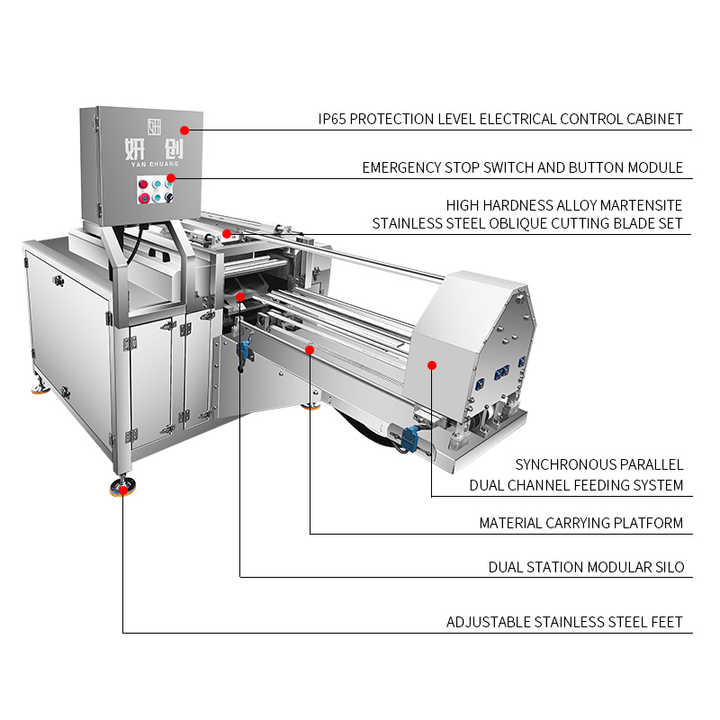 妍创
YAN CHUANG

IP65 PROTECTION LEVEL ELECTRICAL CONTROL CABINET

EMERGENCY STOP SWITCH AND BUTTON MODULE

HIGH HARDNESS ALLOY MARTENSITE STAINLESS STEEL OBLIQUE CUTTING BLADE SET

SYNCHRONOUS PARALLEL DUAL CHANNEL FEEDING SYSTEM

MATERIAL CARRYING PLATFORM

DUAL STATION MODULAR SILO

ADJUSTABLE STAINLESS STEEL FEET