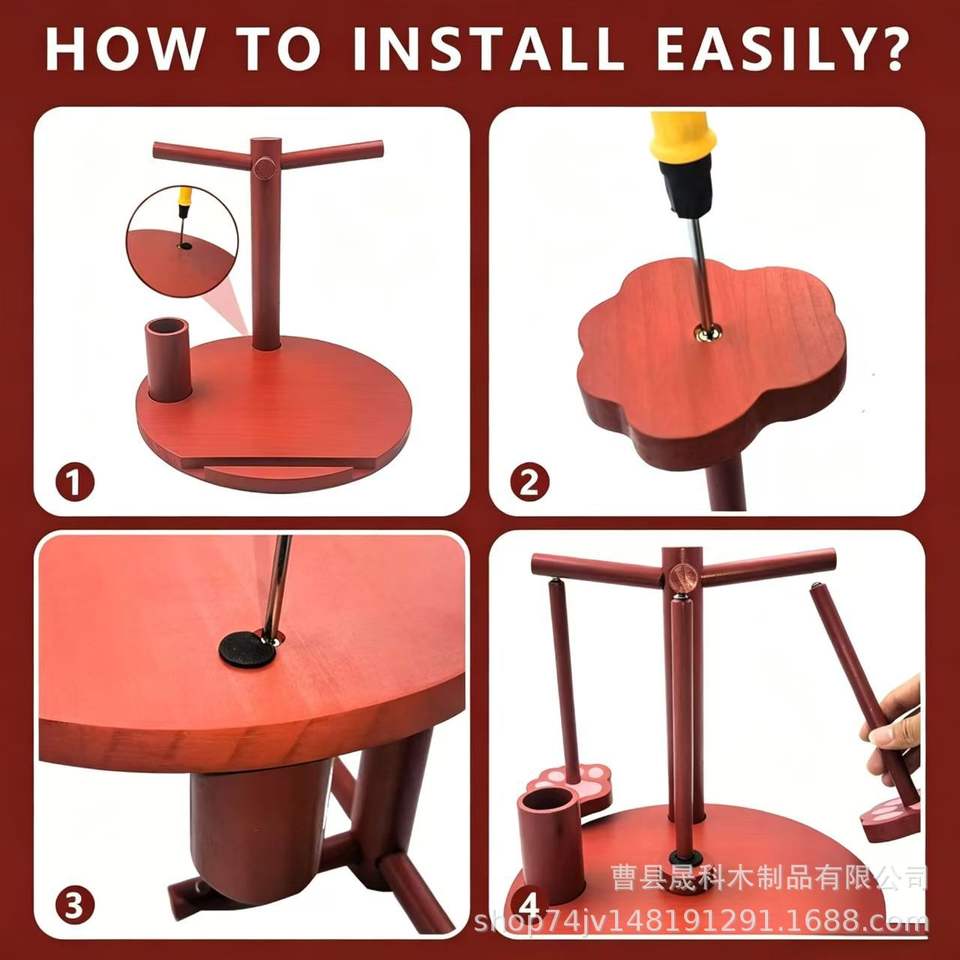 HOW TO INSTALL EASILY?

1

2

3

4

曹县晟科木制品有限公司
shop74jv148191291.1688.com