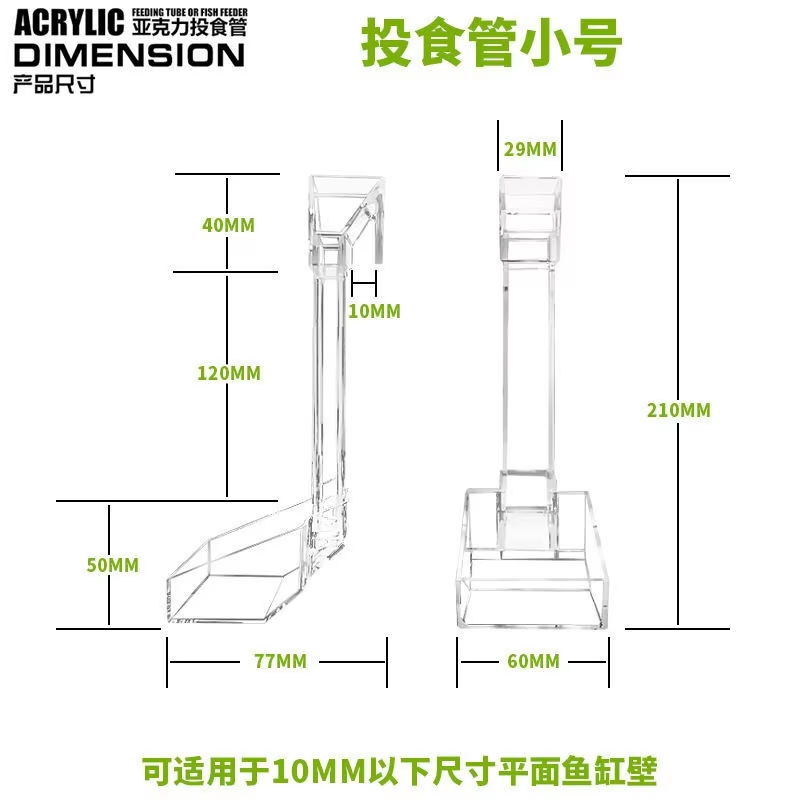 ACRYLIC FEEDING TUBE OR FISH FEEDER 亚克力投食管
DIMENSION
产品尺寸

投食管小号

40MM
10MM
120MM
50MM
77MM

29MM
210MM
60MM

可适用于10MM以下尺寸平面鱼缸壁