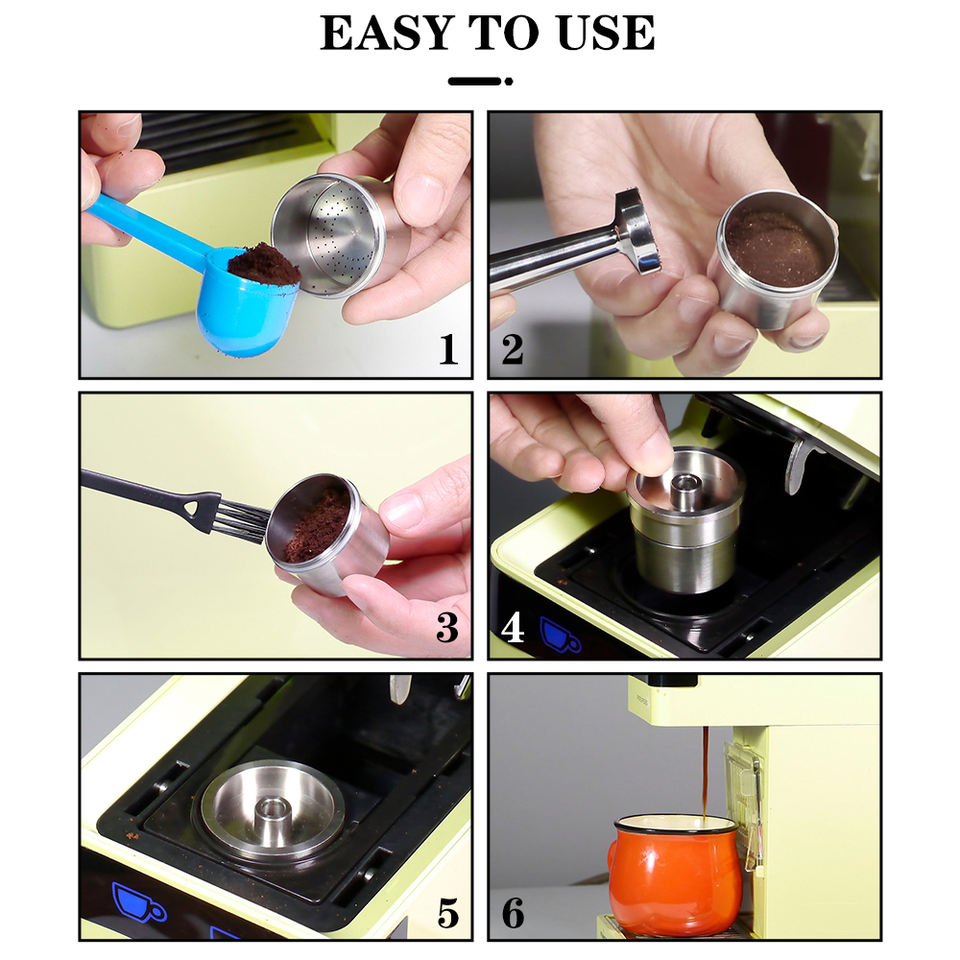 EASY TO USE

1

2

3

4

5

6