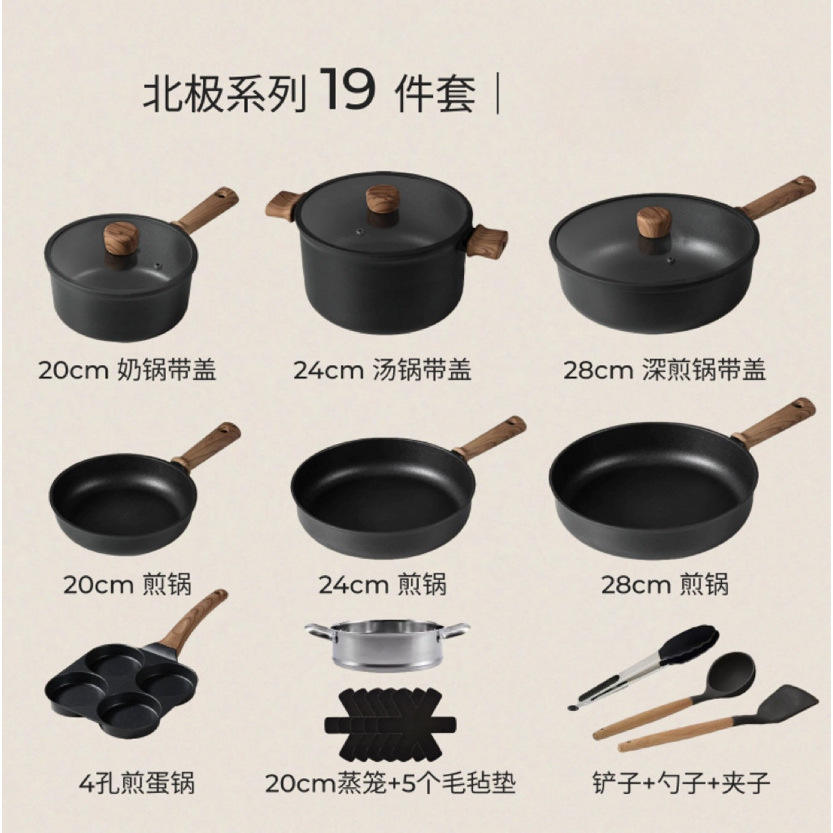 北极系列 19 件套 |

20cm 奶锅带盖

24cm 汤锅带盖

28cm 深煎锅带盖

20cm 煎锅

24cm 煎锅

28cm 煎锅

4孔煎蛋锅

20cm蒸笼+5个毛毡垫

铲子+勺子+夹子