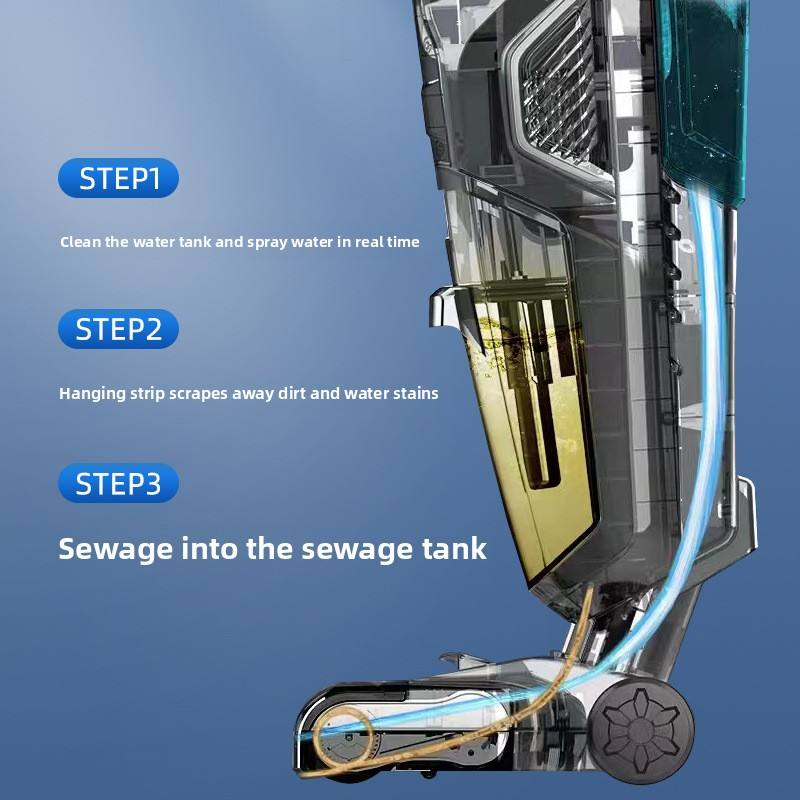 STEP1

Clean the water tank and spray water in real time

STEP2

Hanging strip scrapes away dirt and water stains

STEP3

Sewage into the sewage tank