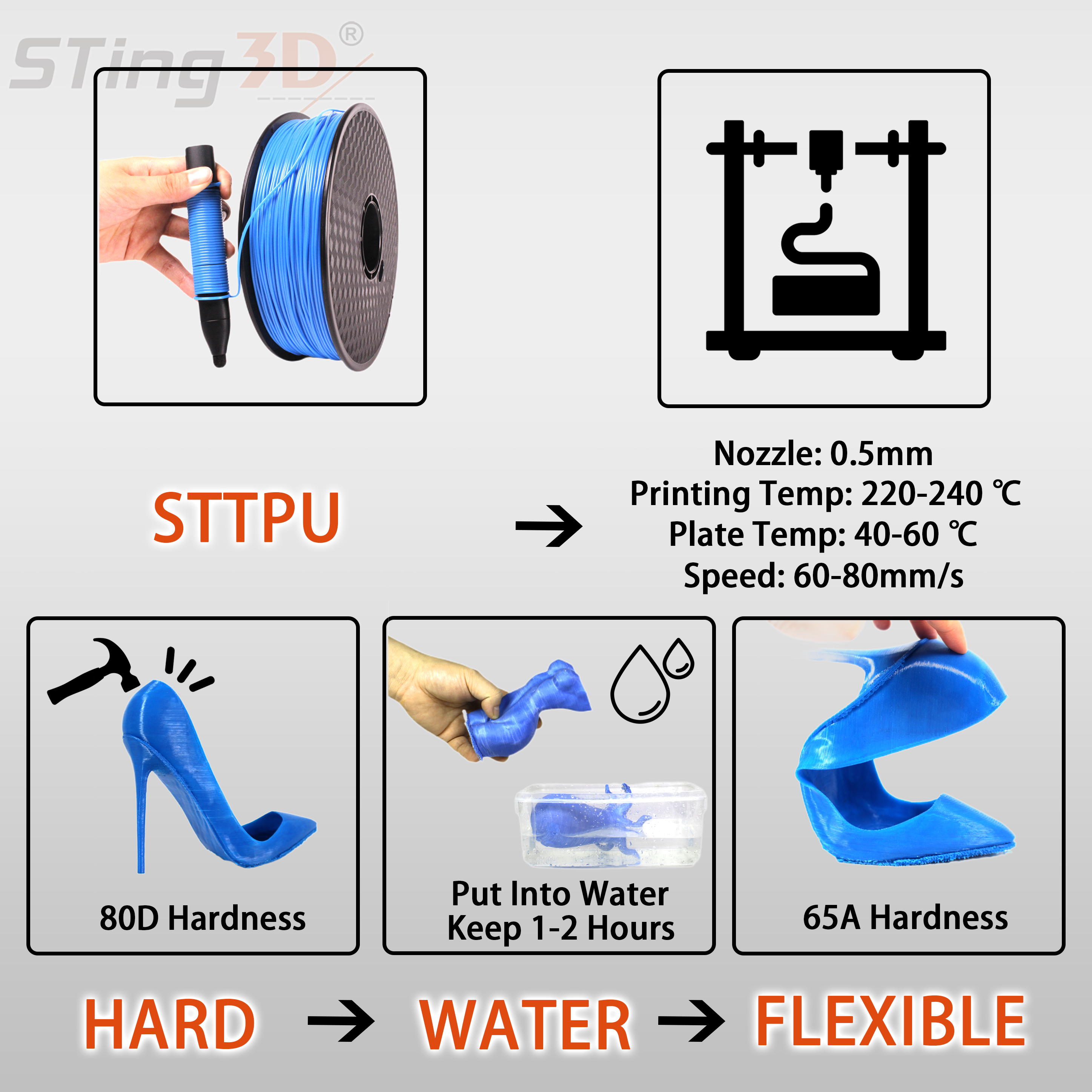 STing3D®

STTPU

→

Nozzle: 0.5mm
Printing Temp: 220-240 ℃
Plate Temp: 40-60 ℃
Speed: 60-80mm/s

80D Hardness

Put Into Water
Keep 1-2 Hours

65A Hardness

HARD → WATER → FLEXIBLE