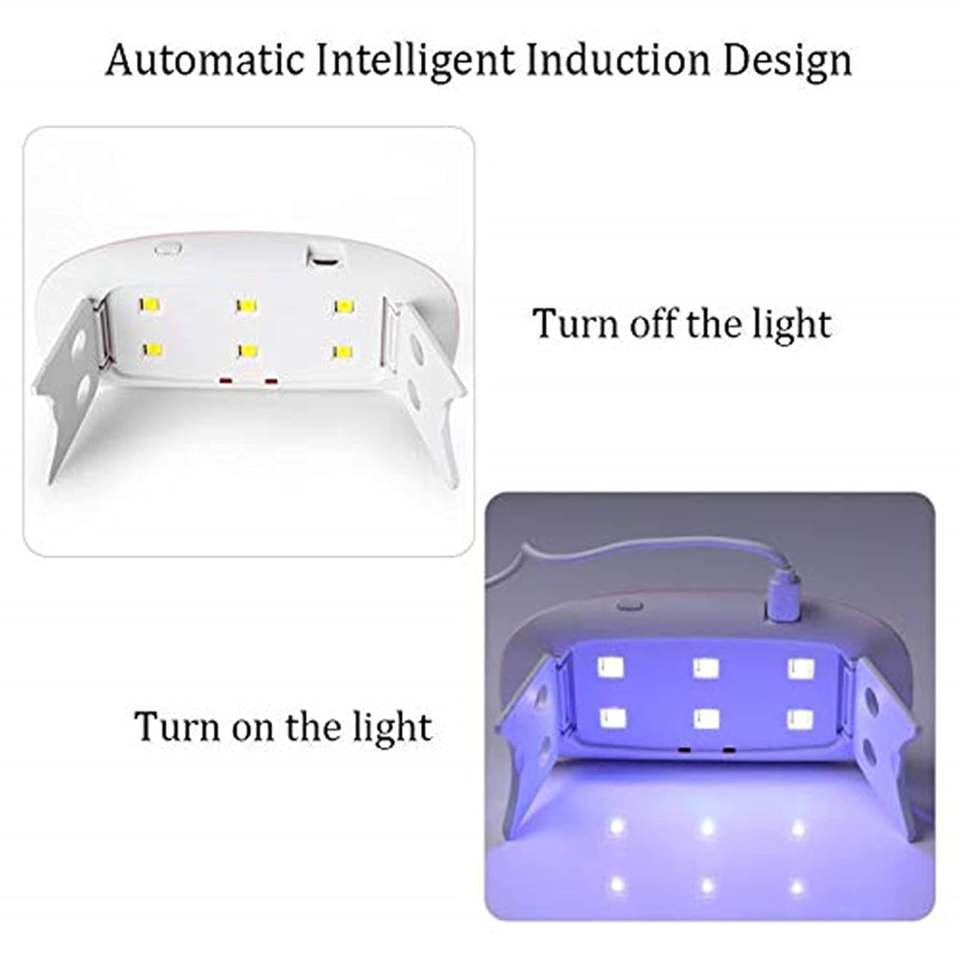 Automatic Intelligent Induction Design

Turn off the light

Turn on the light