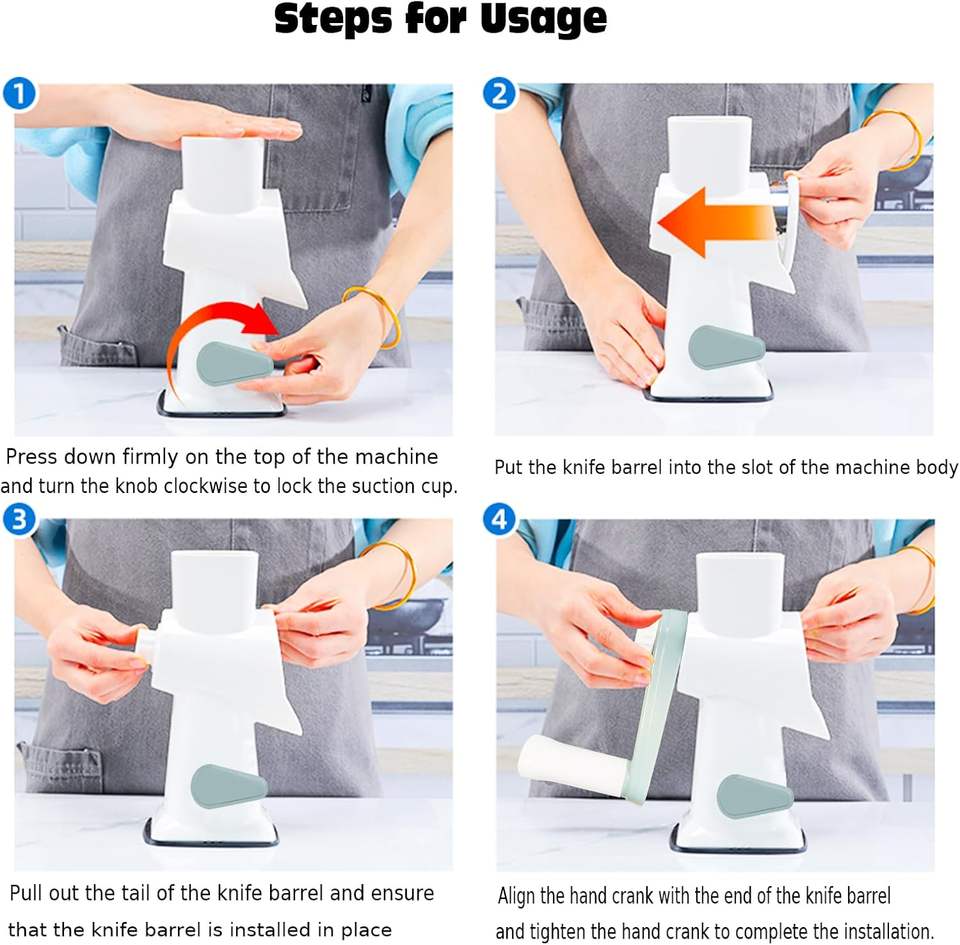 Steps for Usage

1

Press down firmly on the top of the machine and turn the knob clockwise to lock the suction cup.

2

Put the knife barrel into the slot of the machine body

3

Pull out the tail of the knife barrel and ensure that the knife barrel is installed in place

4

Align the hand crank with the end of the knife barrel and tighten the hand crank to complete the installation.