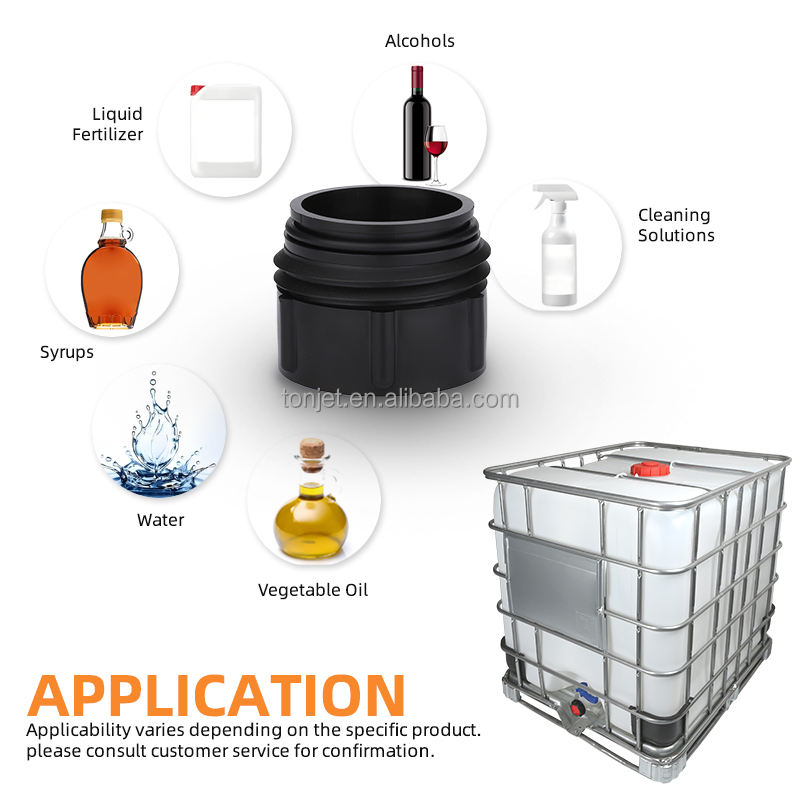 Alcohols

Liquid Fertilizer

Cleaning Solutions

Syrups

tonjet.en.alibaba.com

Water

Vegetable Oil

APPLICATION

Applicability varies depending on the specific product. please consult customer service for confirmation.