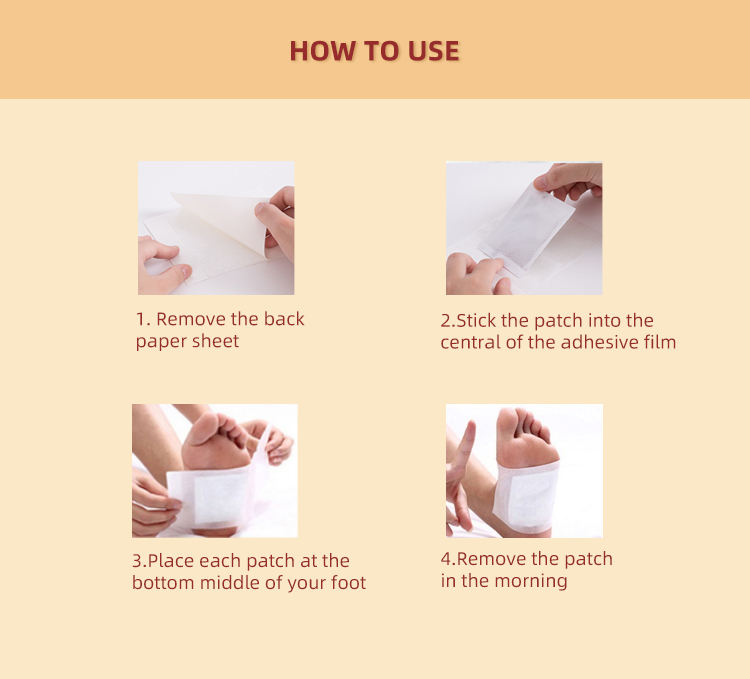 HOW TO USE

1. Remove the back paper sheet

2.Stick the patch into the central of the adhesive film

3.Place each patch at the bottom middle of your foot

4.Remove the patch in the morning