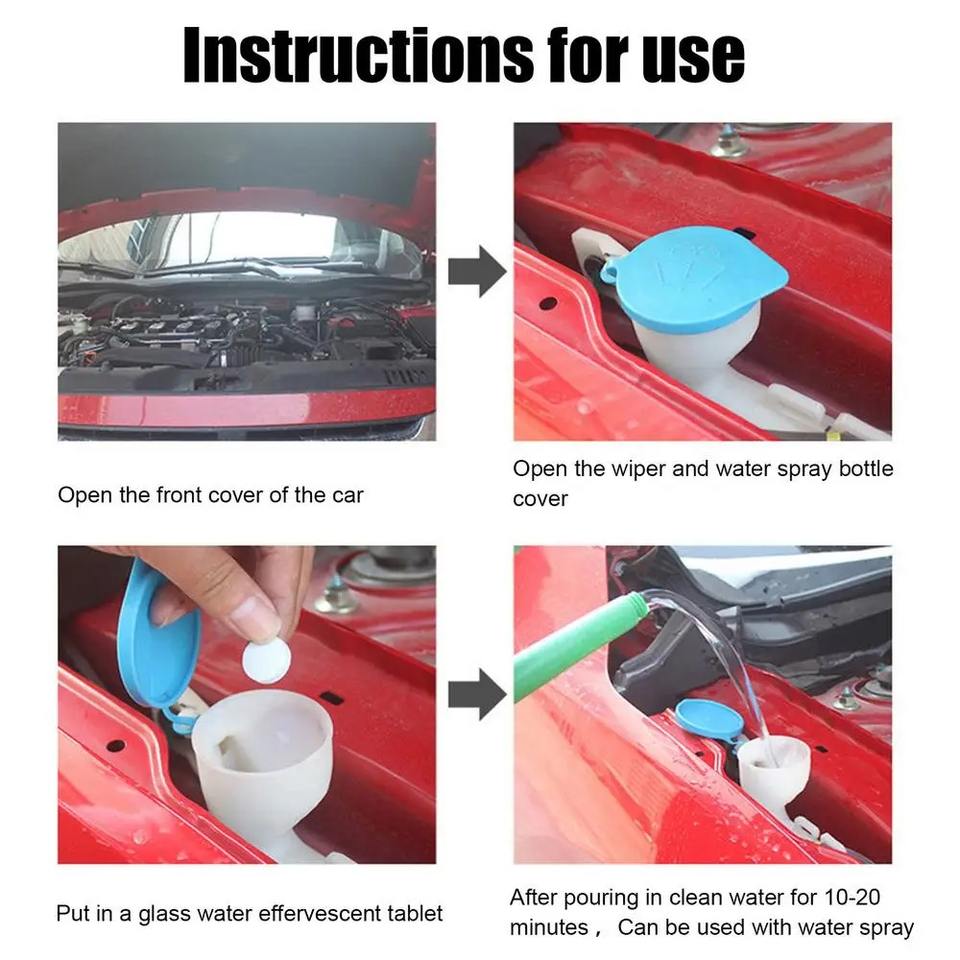 Instructions for use

Open the front cover of the car

Open the wiper and water spray bottle cover

Put in a glass water effervescent tablet

After pouring in clean water for 10-20 minutes， Can be used with water spray