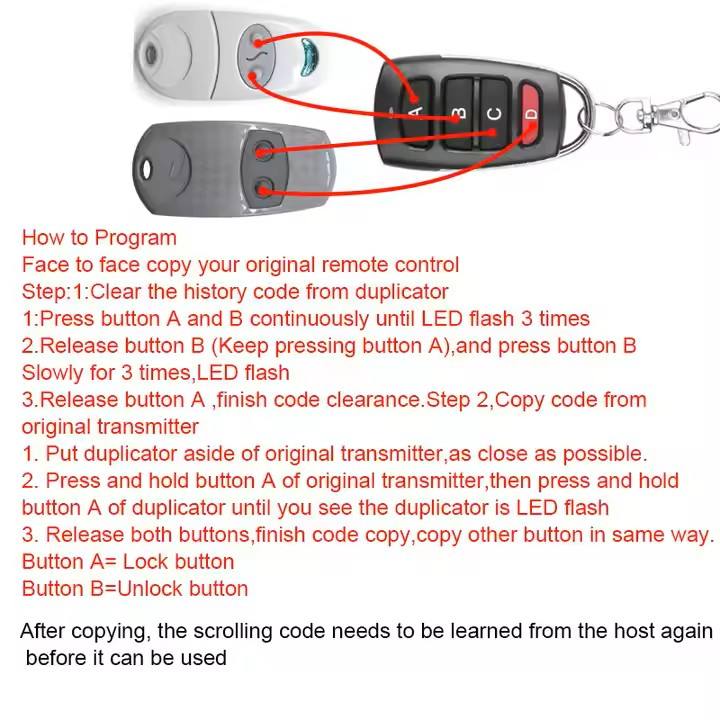 A
B
C
D

How to Program
Face to face copy your original remote control
Step:1:Clear the history code from duplicator
1:Press button A and B continuously until LED flash 3 times
2.Release button B (Keep pressing button A),and press button B Slowly for 3 times,LED flash
3.Release button A ,finish code clearance.Step 2,Copy code from original transmitter
1. Put duplicator aside of original transmitter,as close as possible.
2. Press and hold button A of original transmitter,then press and hold button A of duplicator until you see the duplicator is LED flash
3. Release both buttons,finish code copy,copy other button in same way.
Button A= Lock button
Button B=Unlock button

After copying, the scrolling code needs to be learned from the host again before it can be used