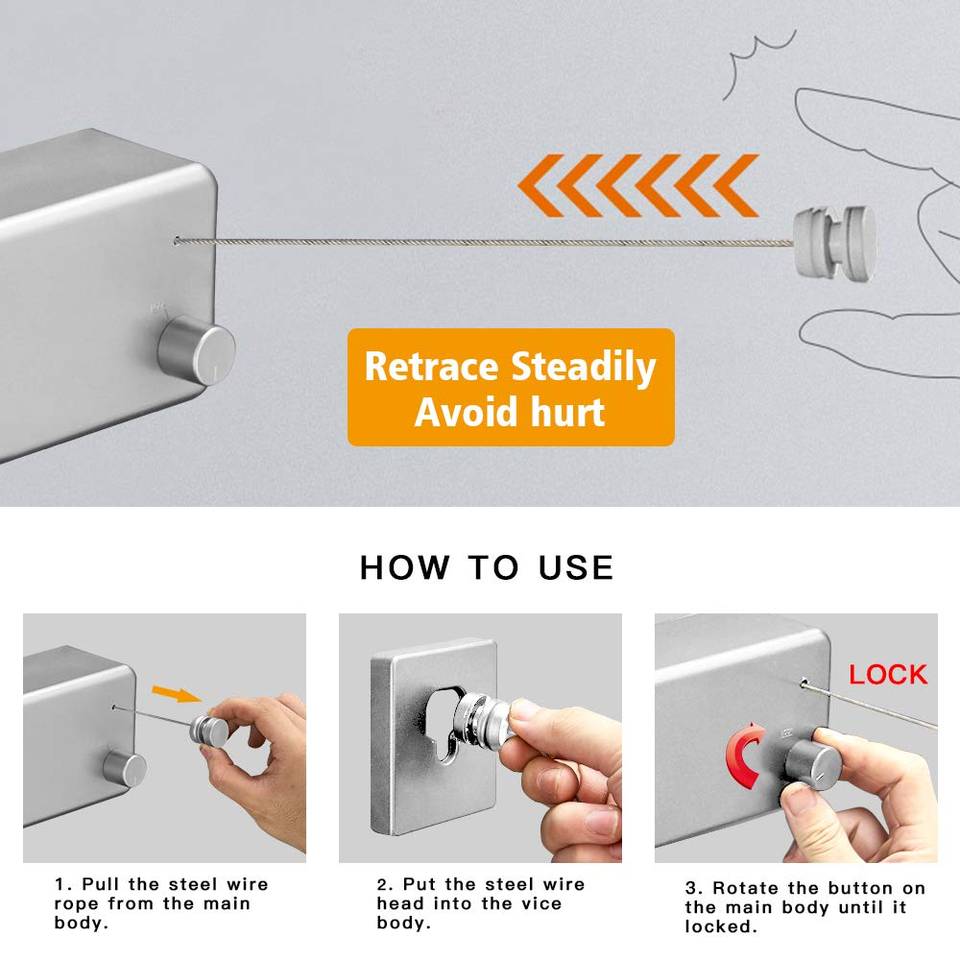 Retrace Steadily
Avoid hurt

HOW TO USE

LOCK

1. Pull the steel wire rope from the main body.

2. Put the steel wire head into the vice body.

3. Rotate the button on the main body until it locked.