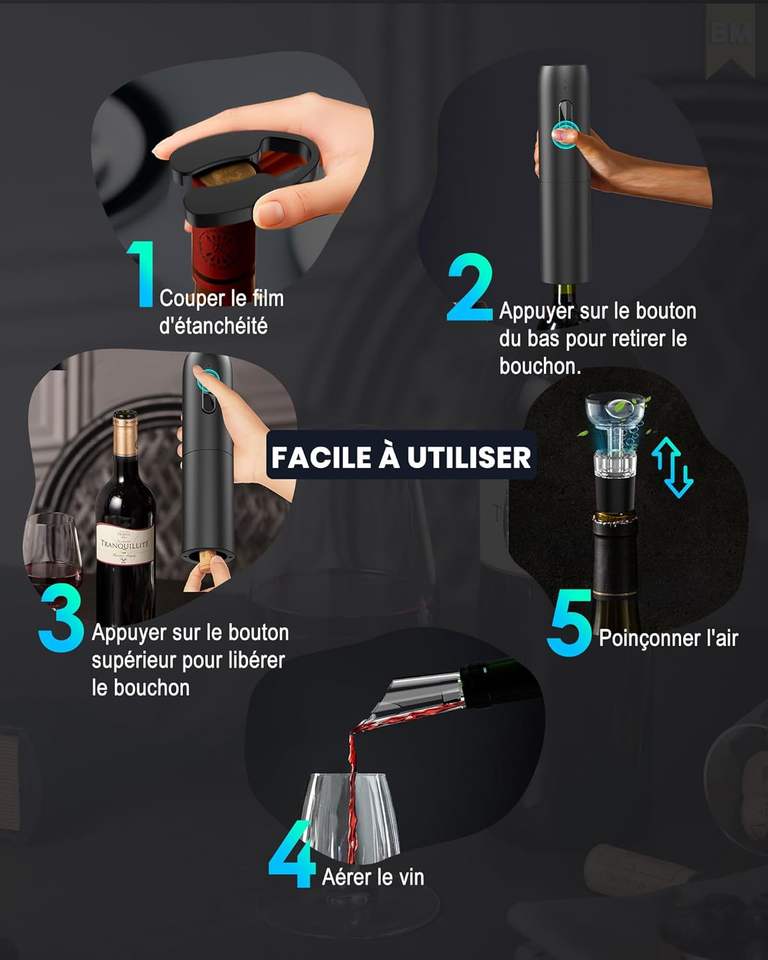 BM

1 Couper le film d'étanchéité

2 Appuyer sur le bouton du bas pour retirer le bouchon.

FACILE À UTILISER

TRANQUILLITÉ

3 Appuyer sur le bouton supérieur pour libérer le bouchon

5 Poinçonner l'air

4 Aérer le vin