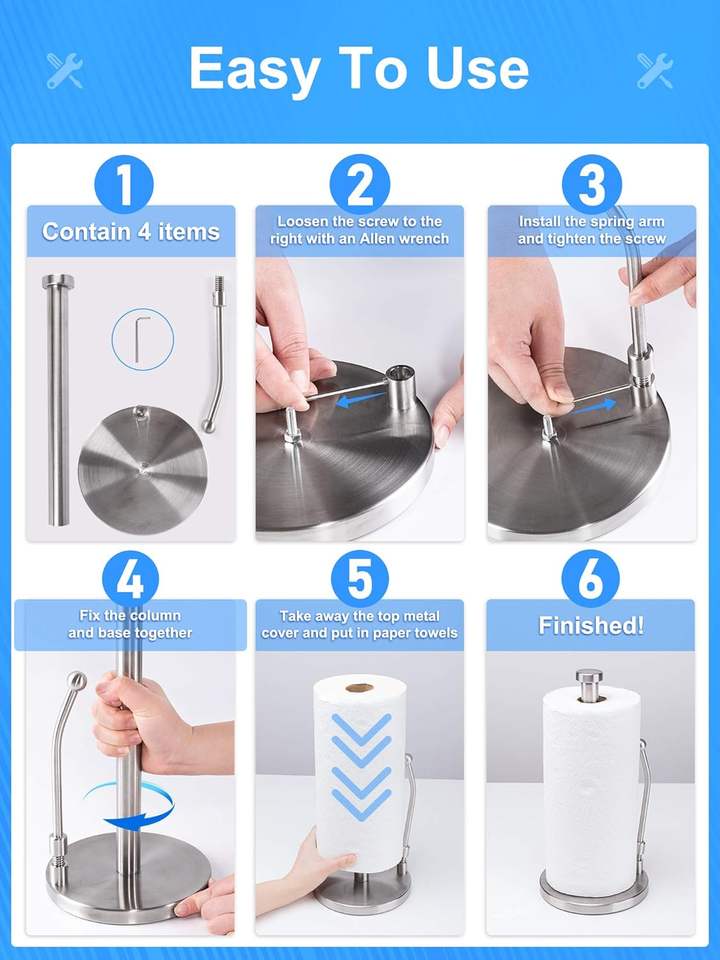 Easy To Use

1
Contain 4 items

2
Loosen the screw to the right with an Allen wrench

3
Install the spring arm and tighten the screw

4
Fix the column and base together

5
Take away the top metal cover and put in paper towels

6
Finished!