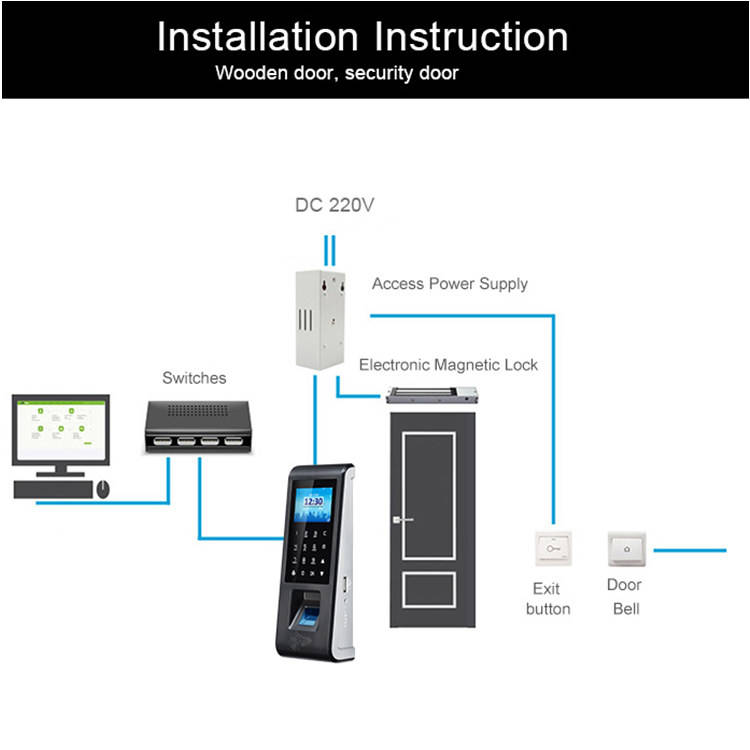 Installation Instruction
Wooden door, security door

DC 220V

Access Power Supply

Electronic Magnetic Lock

Switches

12:30

Exit button

Door Bell