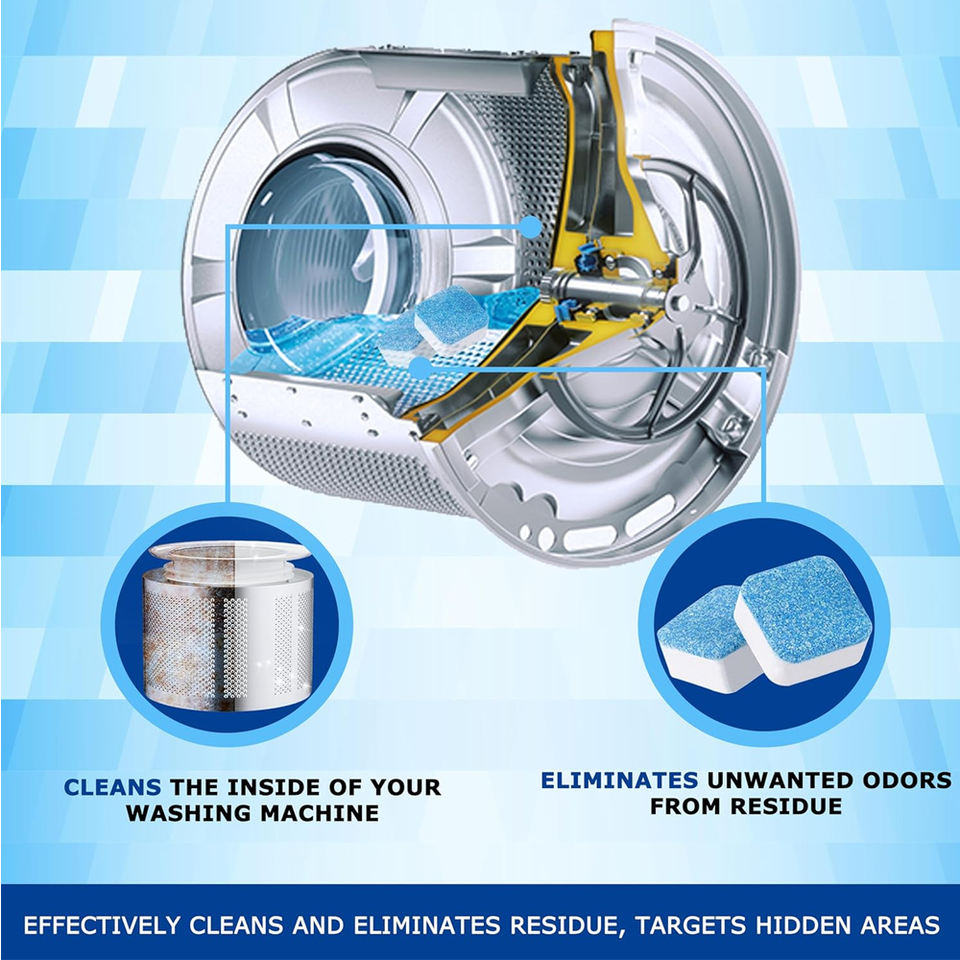 CLEANS THE INSIDE OF YOUR WASHING MACHINE

ELIMINATES UNWANTED ODORS FROM RESIDUE

EFFECTIVELY CLEANS AND ELIMINATES RESIDUE, TARGETS HIDDEN AREAS