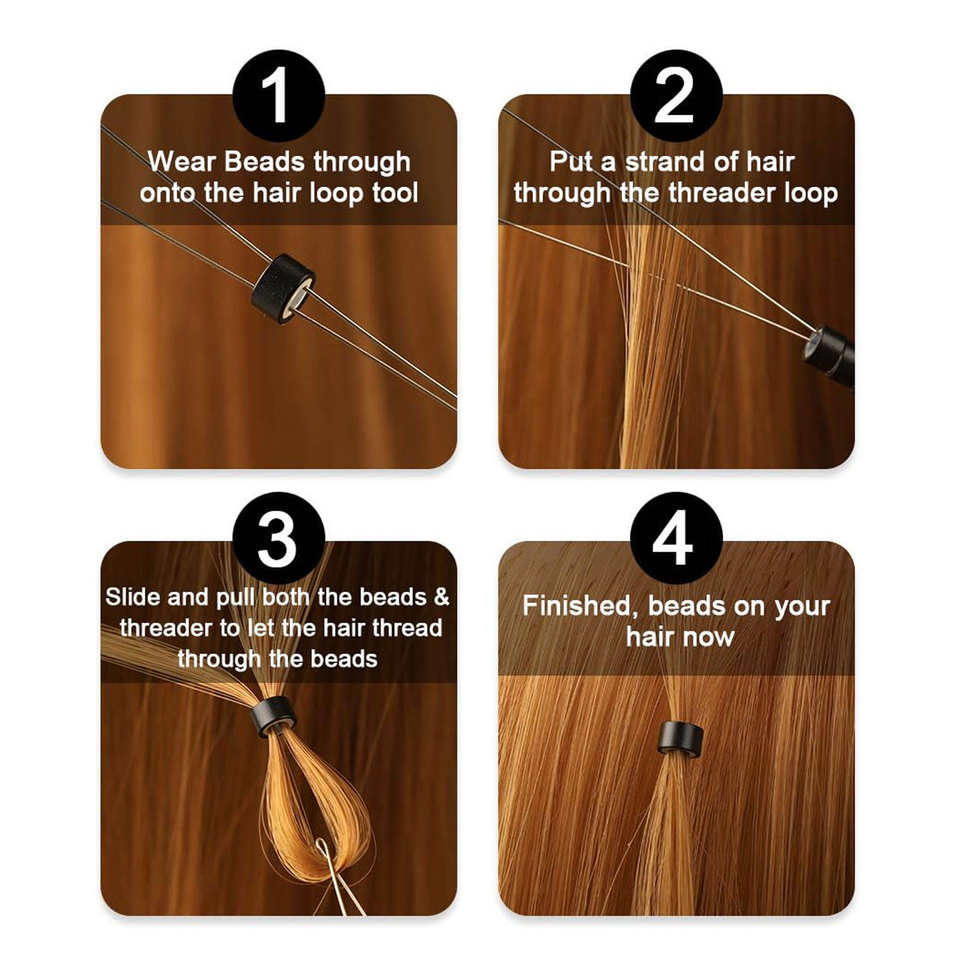 1
Wear Beads through onto the hair loop tool

2
Put a strand of hair through the threader loop

3
Slide and pull both the beads & threader to let the hair thread through the beads

4
Finished, beads on your hair now