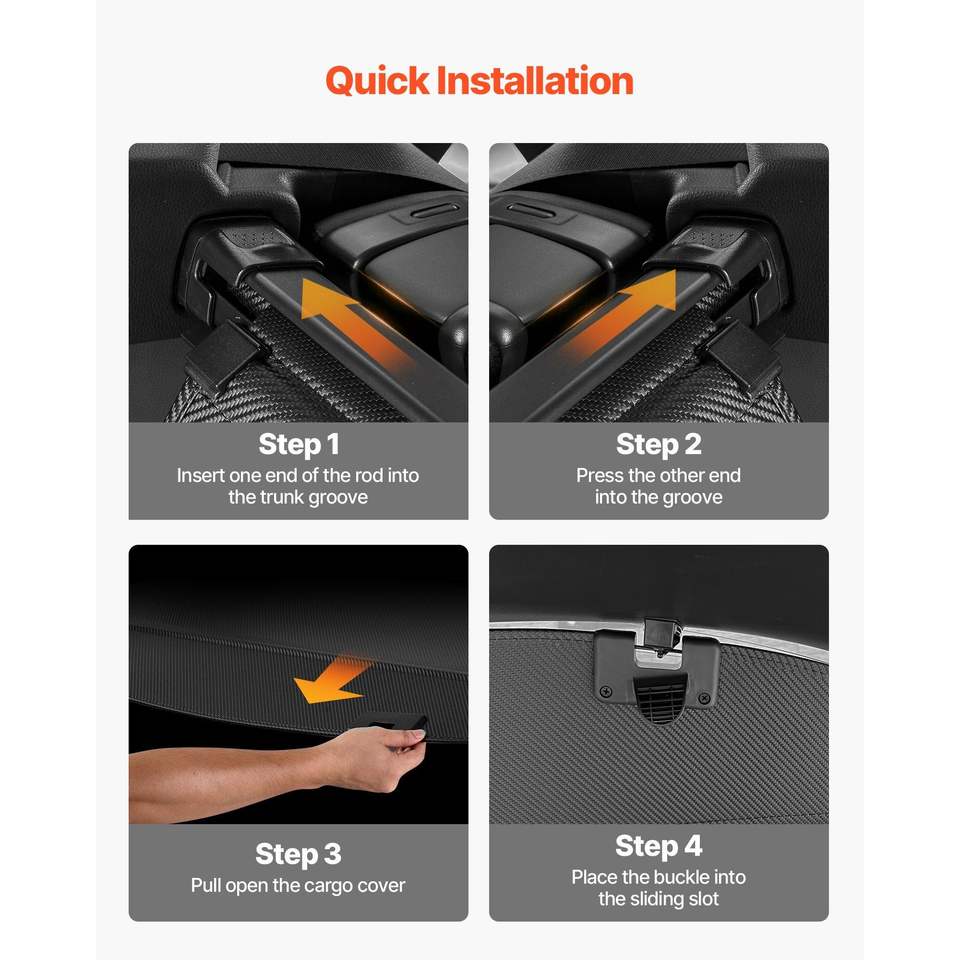 Quick Installation

Step 1
Insert one end of the rod into the trunk groove

Step 2
Press the other end into the groove

Step 3
Pull open the cargo cover

Step 4
Place the buckle into the sliding slot