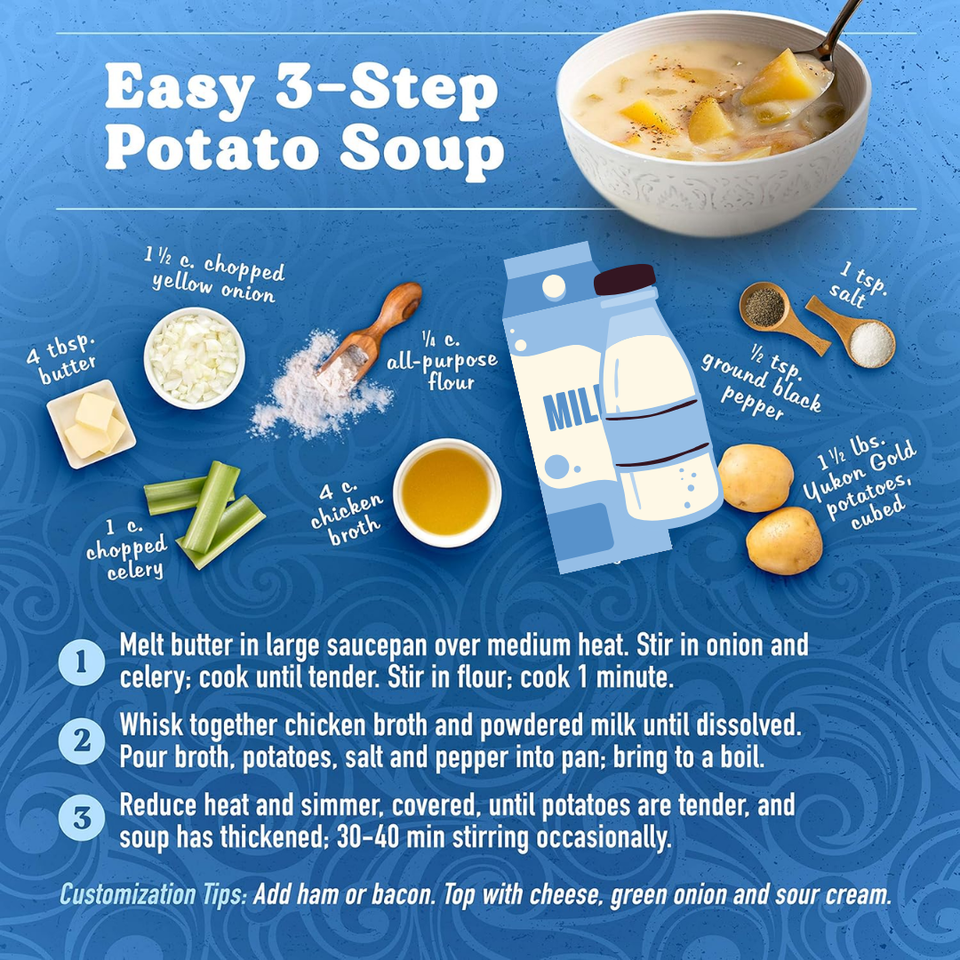 Easy 3-Step Potato Soup

1 ½ c. chopped yellow onion

4 tbsp. butter

¼ c. all-purpose flour

MIL

1 tsp. salt

½ tsp. ground black pepper

1 c. chopped celery

4 c. chicken broth

1 ½ lbs. Yukon Gold potatoes, cubed

1 Melt butter in large saucepan over medium heat. Stir in onion and celery; cook until tender. Stir in flour; cook 1 minute.

2 Whisk together chicken broth and powdered milk until dissolved. Pour broth, potatoes, salt and pepper into pan; bring to a boil.

3 Reduce heat and simmer, covered, until potatoes are tender, and soup has thickened; 30-40 min stirring occasionally.

Customization Tips: Add ham or bacon. Top with cheese, green onion and sour cream.