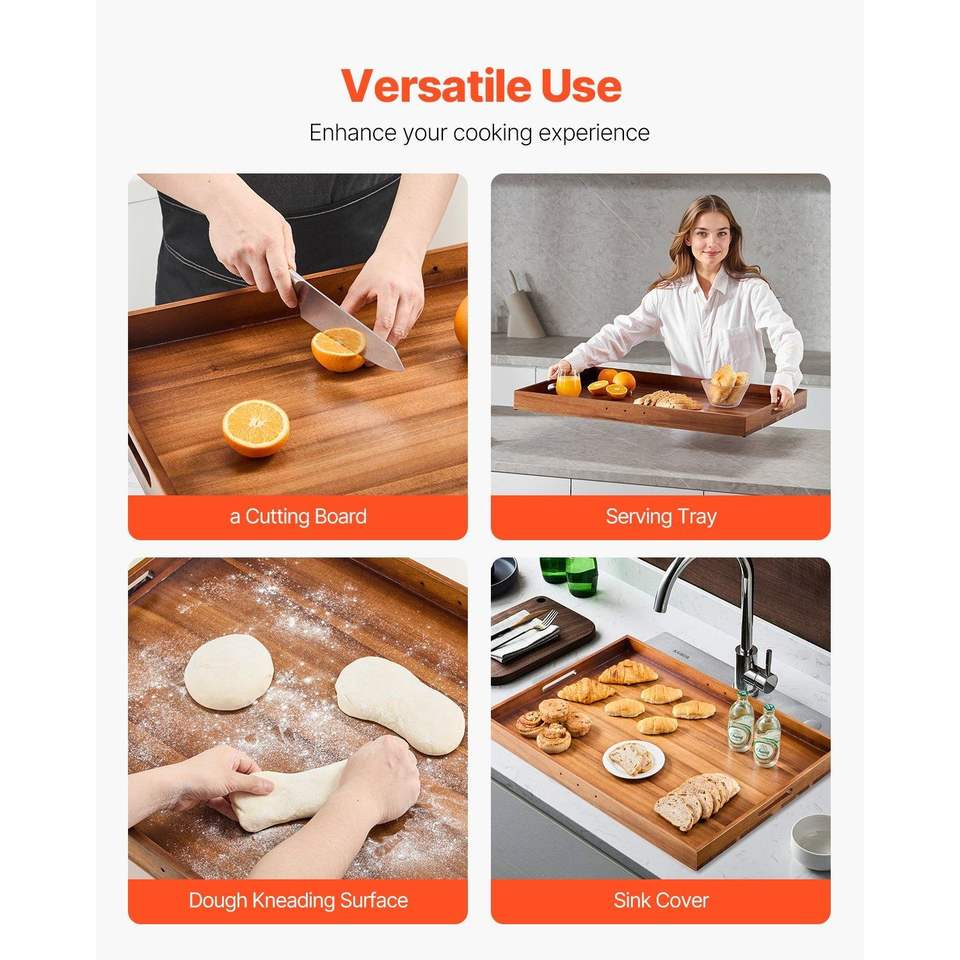 Versatile Use

Enhance your cooking experience

a Cutting Board

Serving Tray

Dough Kneading Surface

Sink Cover