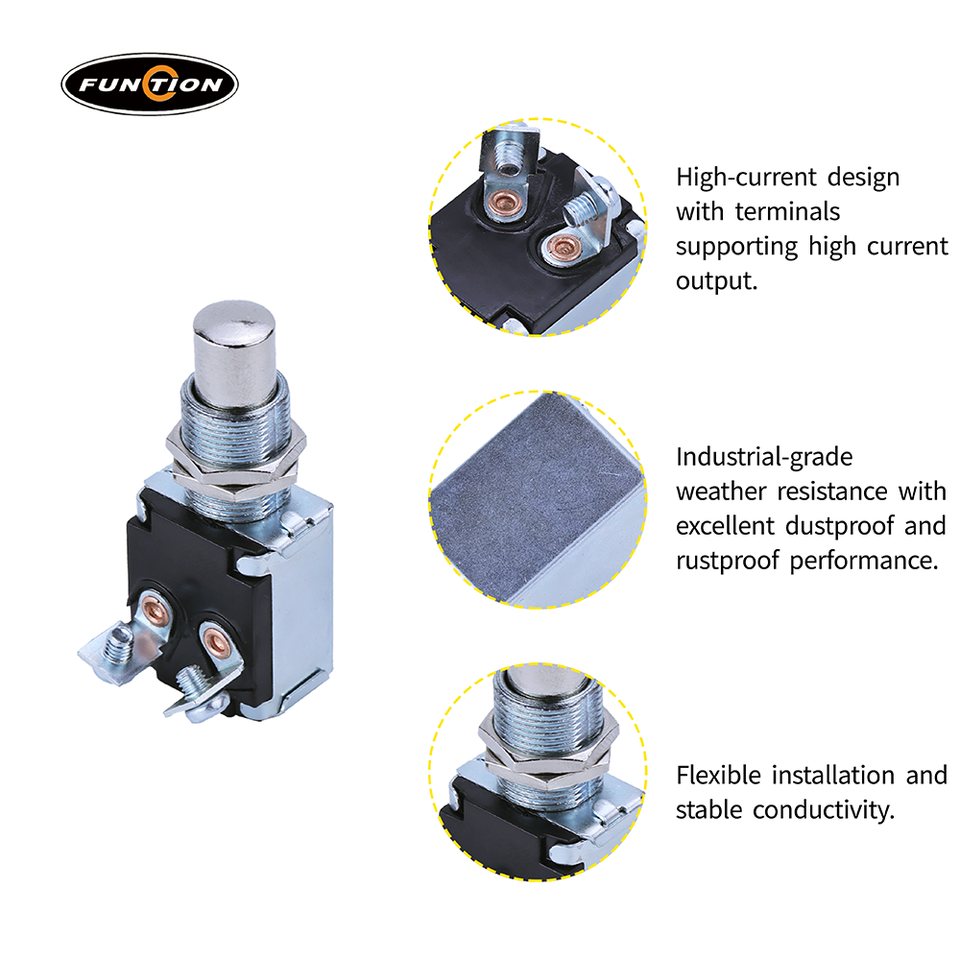 FUNCTION

High-current design with terminals supporting high current output.

Industrial-grade weather resistance with excellent dustproof and rustproof performance.

Flexible installation and stable conductivity.