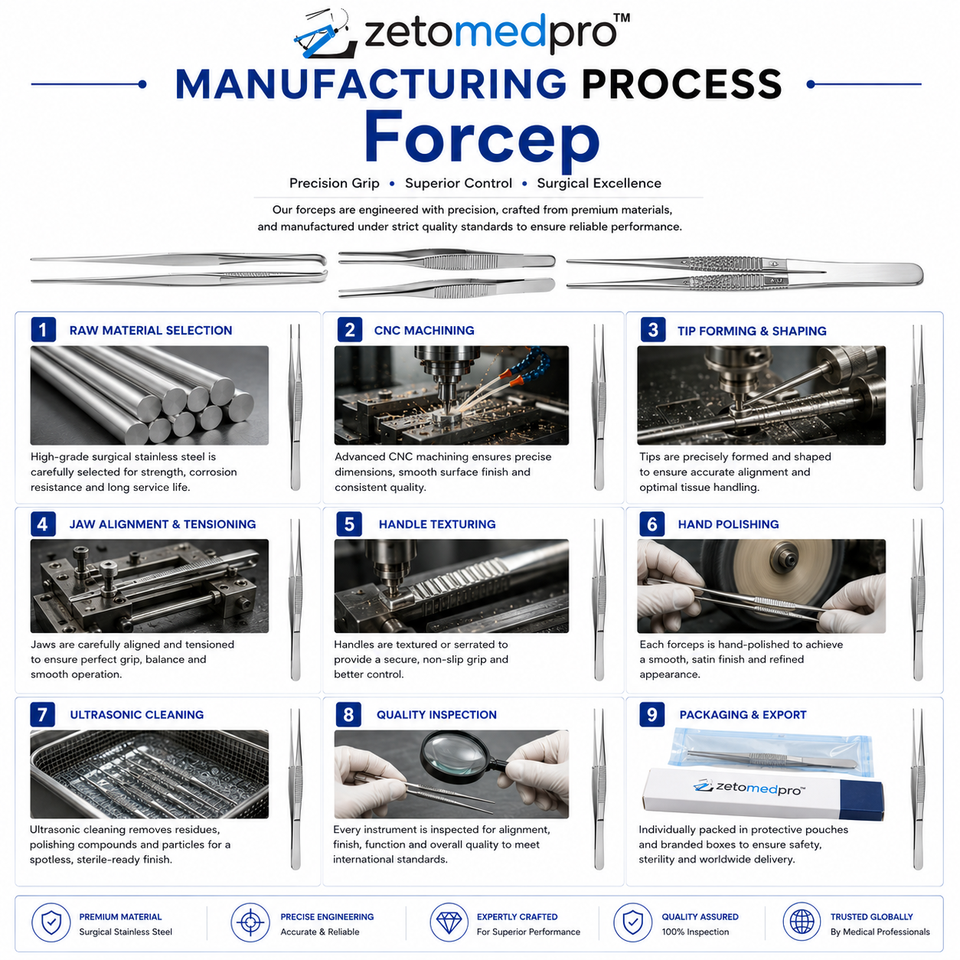 zetomedpro™

MANUFACTURING PROCESS

Forcep

Precision Grip • Superior Control • Surgical Excellence

Our forceps are engineered with precision, crafted from premium materials, and manufactured under strict quality standards to ensure reliable performance.

1 RAW MATERIAL SELECTION

High-grade surgical stainless steel is carefully selected for strength, corrosion resistance and long service life.

2 CNC MACHINING

Advanced CNC machining ensures precise dimensions, smooth surface finish and consistent quality.

3 TIP FORMING & SHAPING

Tips are precisely formed and shaped to ensure accurate alignment and optimal tissue handling.

4 JAW ALIGNMENT & TENSIONING

Jaws are carefully aligned and tensioned to ensure perfect grip, balance and smooth operation.

5 HANDLE TEXTURING

Handles are textured or serrated to provide a secure, non-slip grip and better control.

6 HAND POLISHING

Each forceps is hand-polished to achieve a smooth, satin finish and refined appearance.

7 ULTRASONIC CLEANING

Ultrasonic cleaning removes residues, polishing compounds and particles for a spotless, sterile-ready finish.

8 QUALITY INSPECTION

Every instrument is inspected for alignment, finish, function and overall quality to meet international standards.

9 PACKAGING & EXPORT

zetomedpro™

Individually packed in protective pouches and branded boxes to ensure safety, sterility and worldwide delivery.

PREMIUM MATERIAL
Surgical Stainless Steel

PRECISE ENGINEERING
Accurate & Reliable

EXPERTLY CRAFTED
For Superior Performance

QUALITY ASSURED
100% Inspection

TRUSTED GLOBALLY
By Medical Professionals