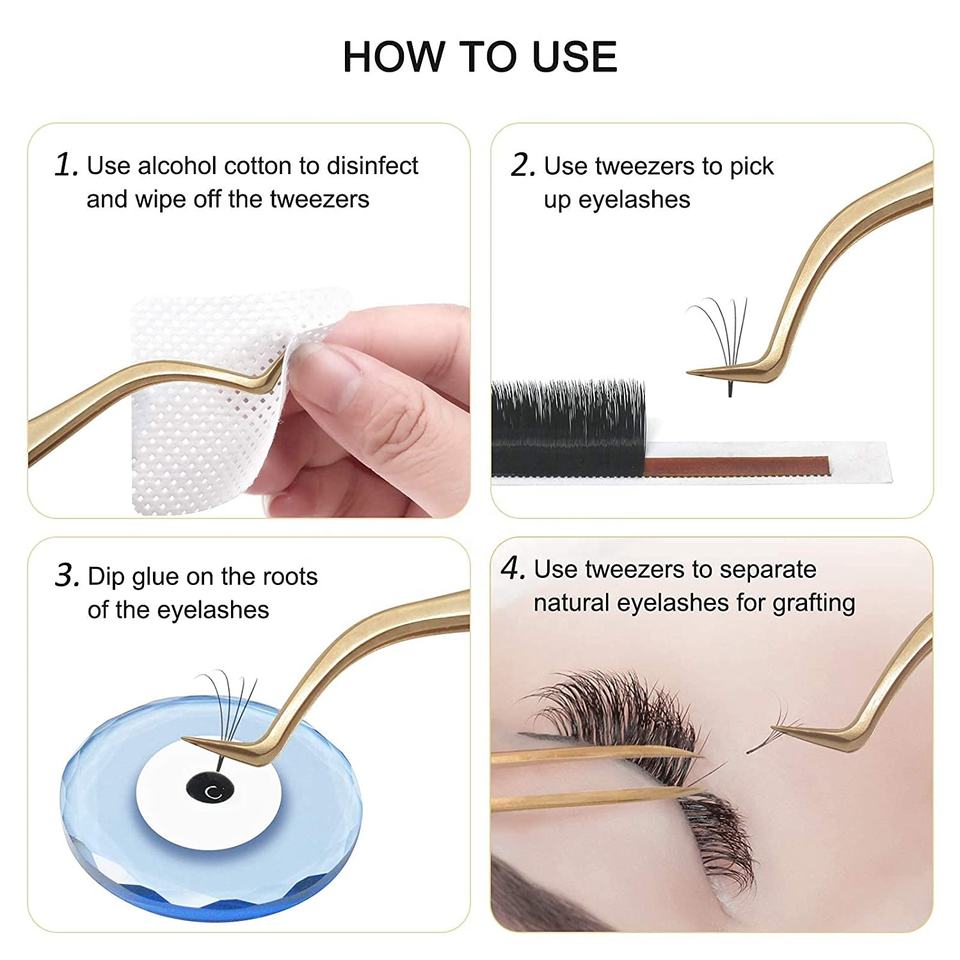 HOW TO USE

1. Use alcohol cotton to disinfect and wipe off the tweezers

2. Use tweezers to pick up eyelashes

3. Dip glue on the roots of the eyelashes

4. Use tweezers to separate natural eyelashes for grafting