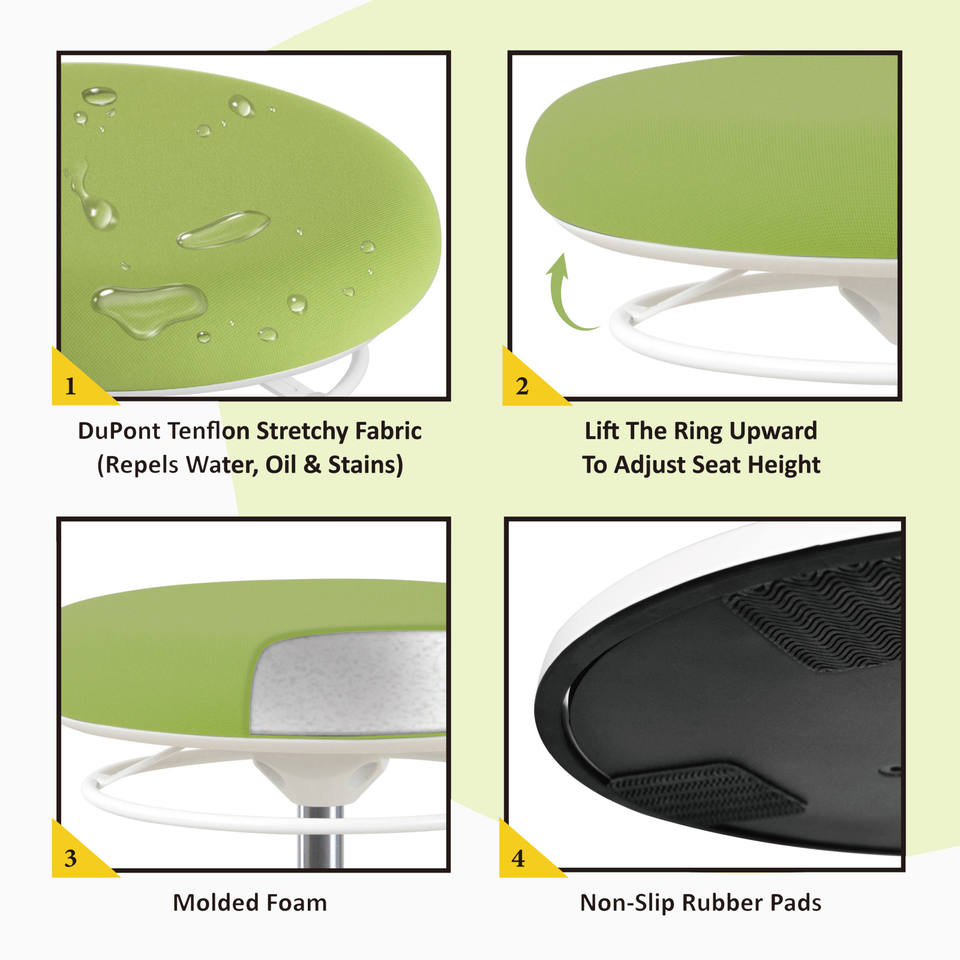 1

DuPont Tenflon Stretchy Fabric
(Repels Water, Oil & Stains)

2

Lift The Ring Upward
To Adjust Seat Height

3

Molded Foam

4

Non-Slip Rubber Pads