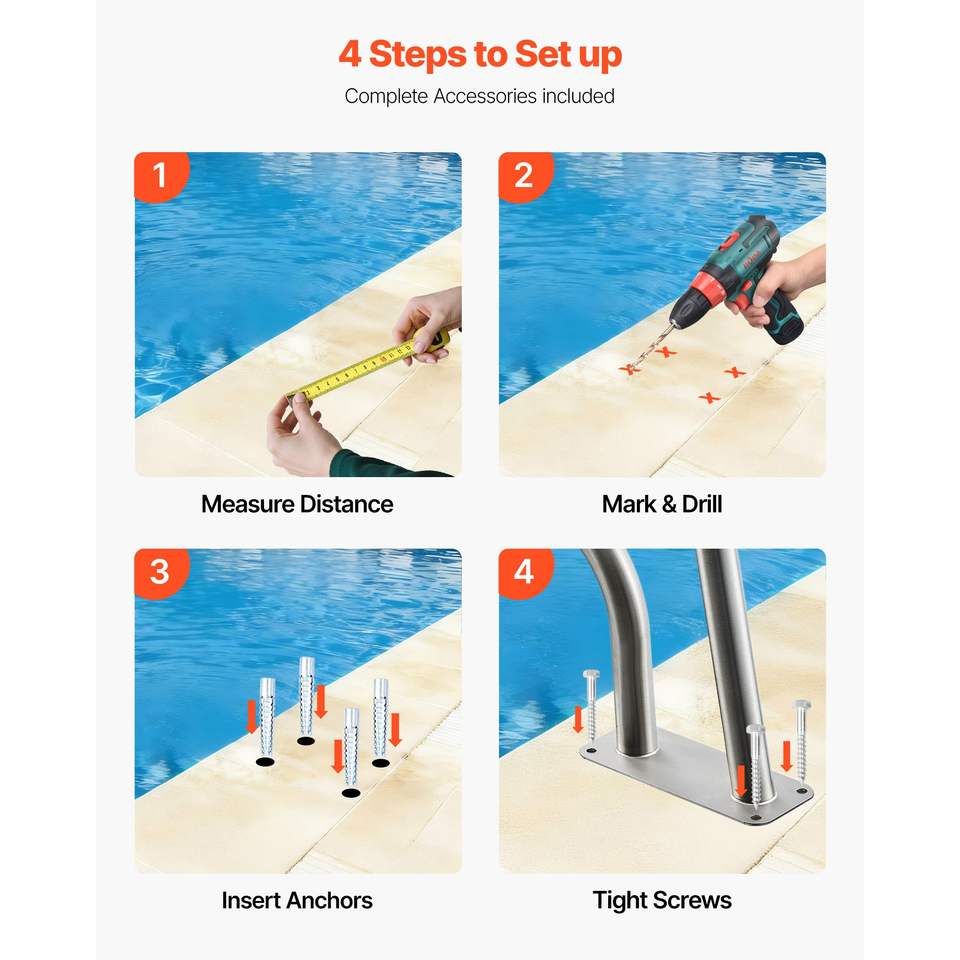 4 Steps to Set up

Complete Accessories included

1

Measure Distance

2

Mark & Drill

3

Insert Anchors

4

Tight Screws