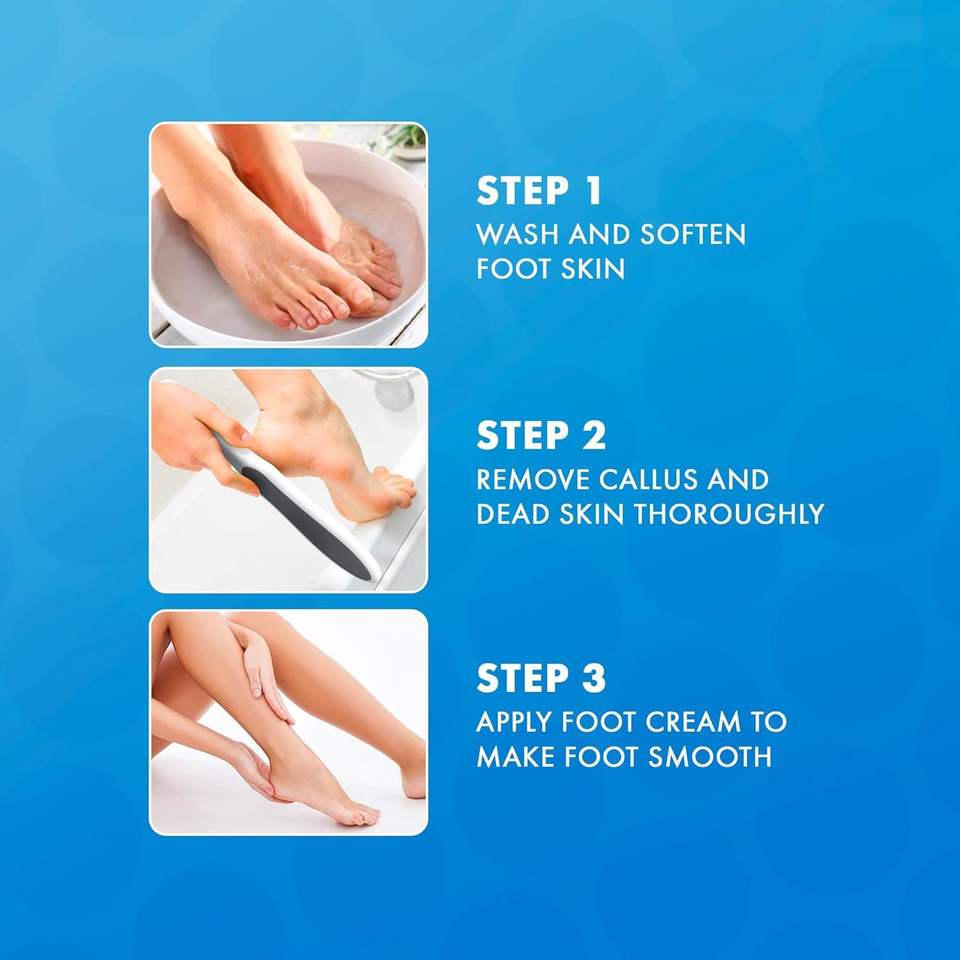 STEP 1
WASH AND SOFTEN FOOT SKIN

STEP 2
REMOVE CALLUS AND DEAD SKIN THOROUGHLY

STEP 3
APPLY FOOT CREAM TO MAKE FOOT SMOOTH