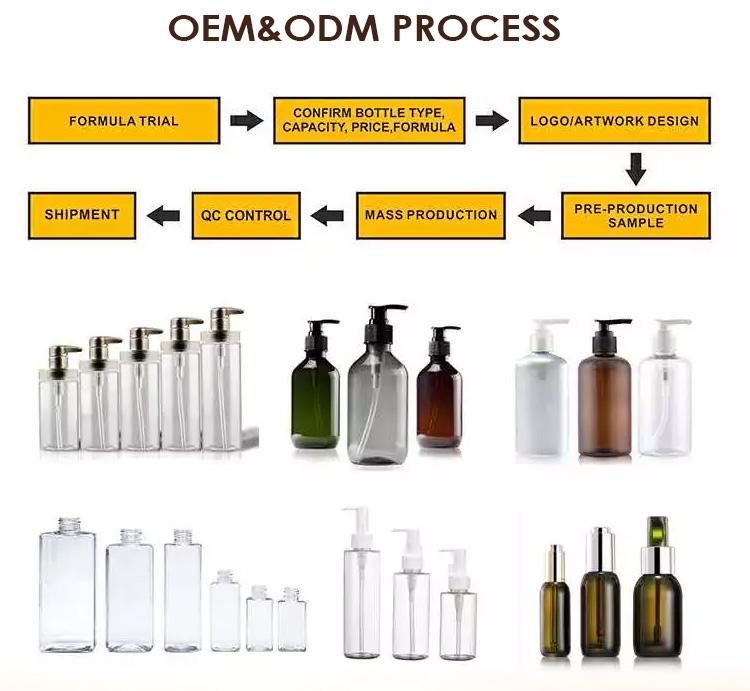 OEM&ODM PROCESS

FORMULA TRIAL

CONFIRM BOTTLE TYPE, CAPACITY, PRICE,FORMULA

LOGO/ARTWORK DESIGN

PRE-PRODUCTION SAMPLE

MASS PRODUCTION

QC CONTROL

SHIPMENT