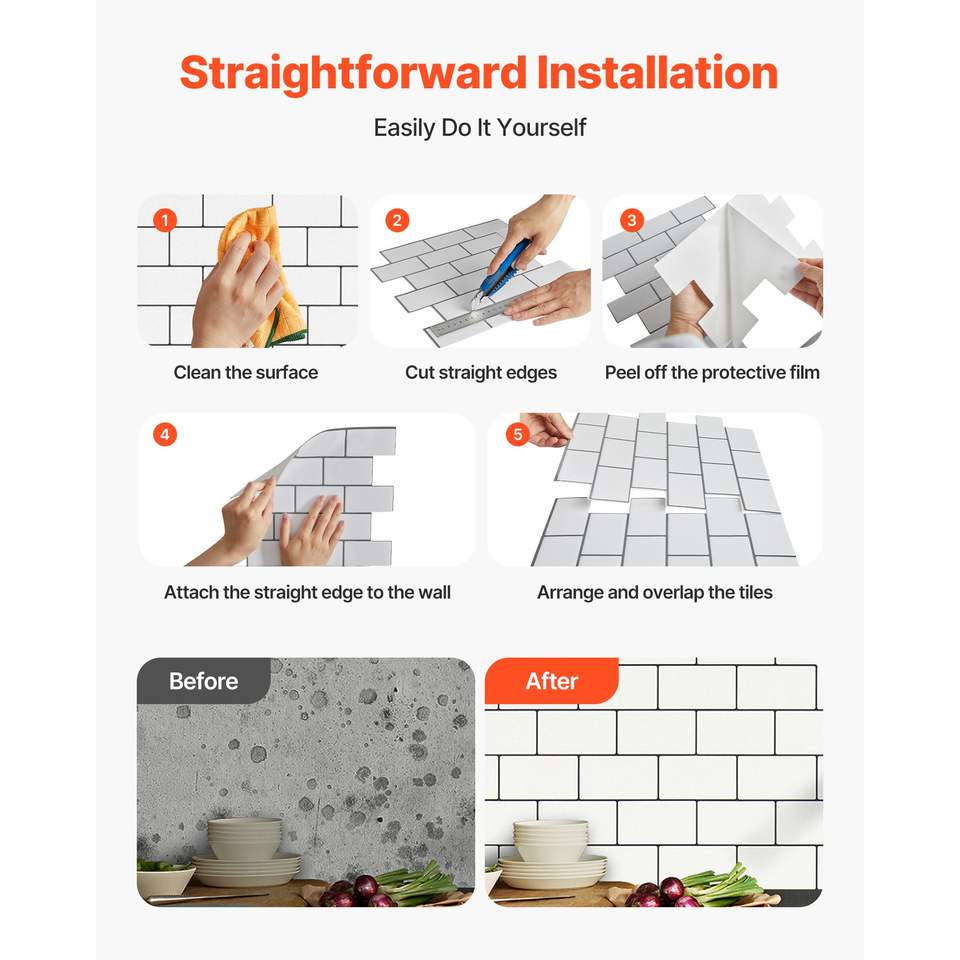 Straightforward Installation

Easily Do It Yourself

1
Clean the surface

2
Cut straight edges

3
Peel off the protective film

4
Attach the straight edge to the wall

5
Arrange and overlap the tiles

Before

After