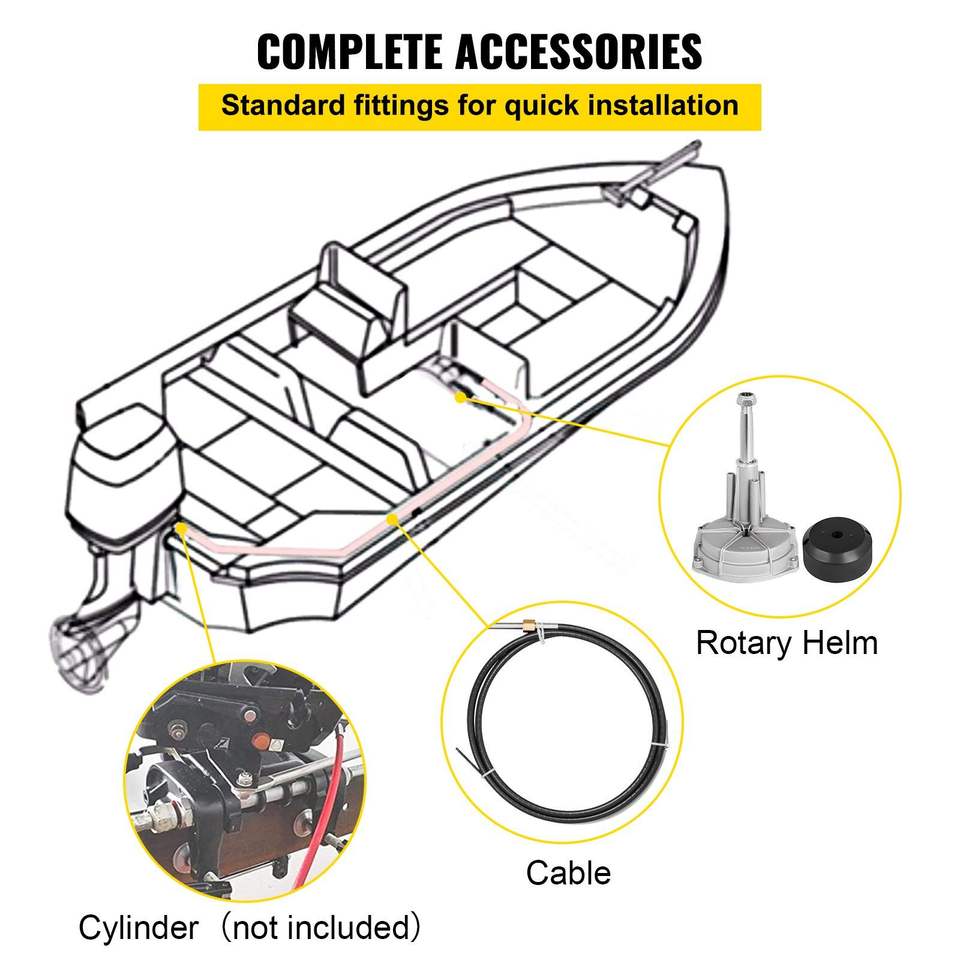 COMPLETE ACCESSORIES

Standard fittings for quick installation

Rotary Helm

Cable

Cylinder （not included）