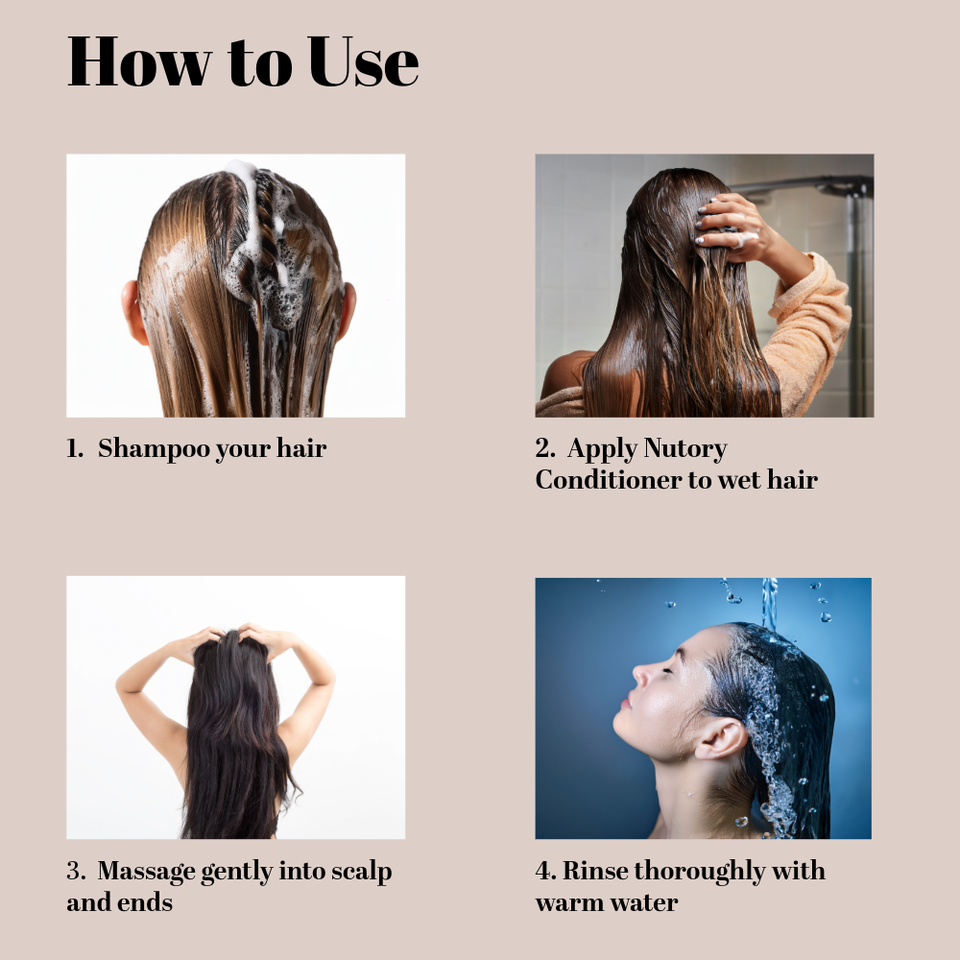 How to Use

1. Shampoo your hair

2. Apply Nutory Conditioner to wet hair

3. Massage gently into scalp and ends

4. Rinse thoroughly with warm water