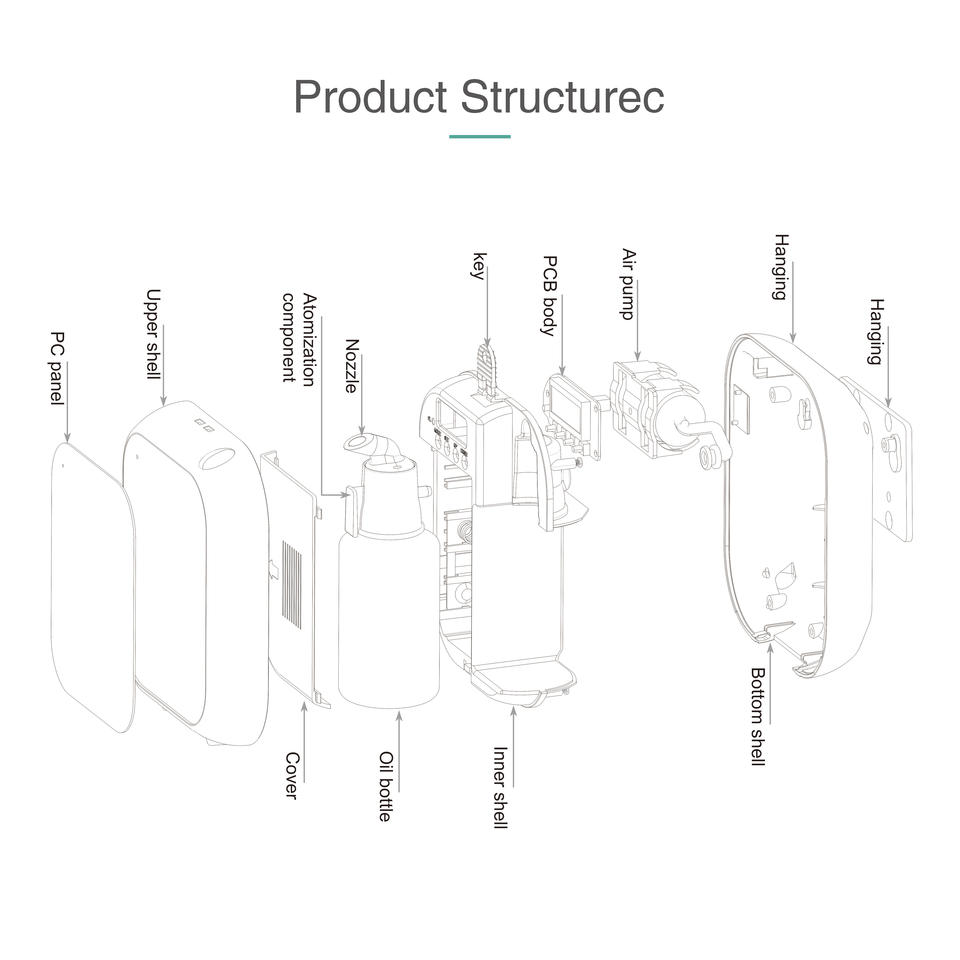 Product Structurec

PC panel

Upper shell

Atomization component

Nozzle

key

PCB body

Air pump

Hanging

Hanging

Cover

Oil bottle

Inner shell

Bottom shell