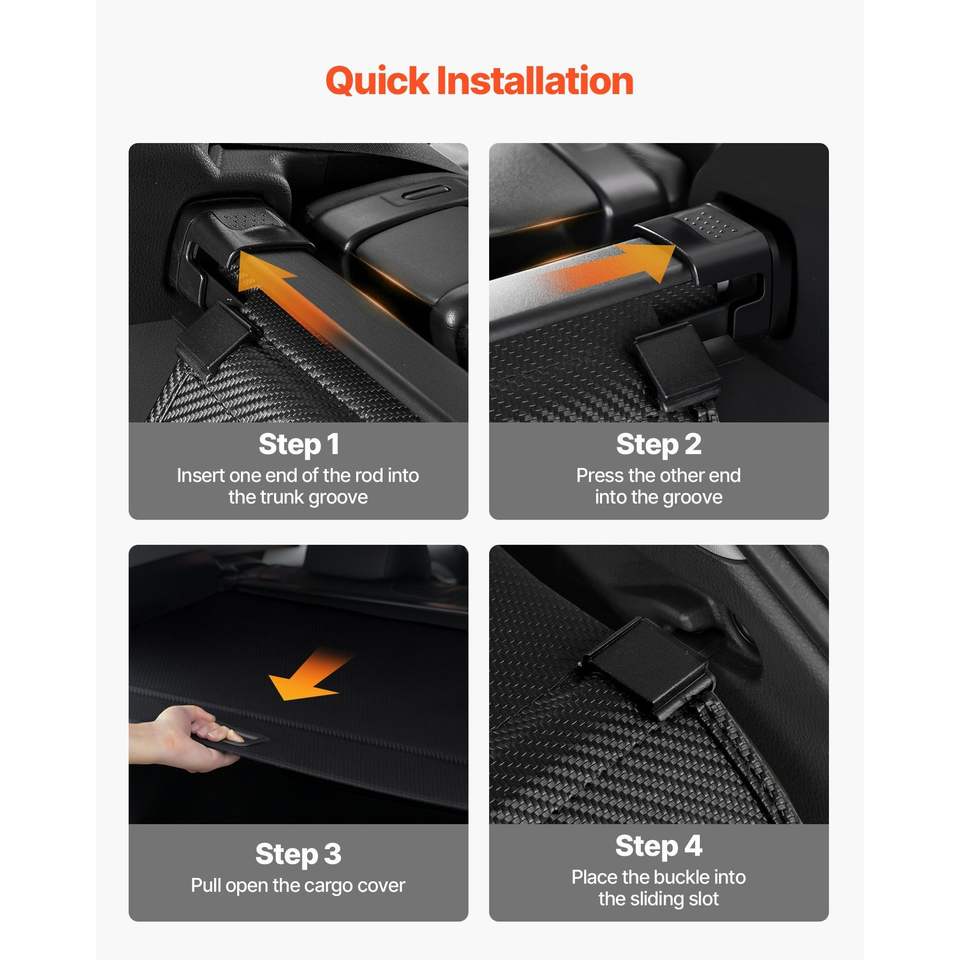 Quick Installation

Step 1
Insert one end of the rod into the trunk groove

Step 2
Press the other end into the groove

Step 3
Pull open the cargo cover

Step 4
Place the buckle into the sliding slot