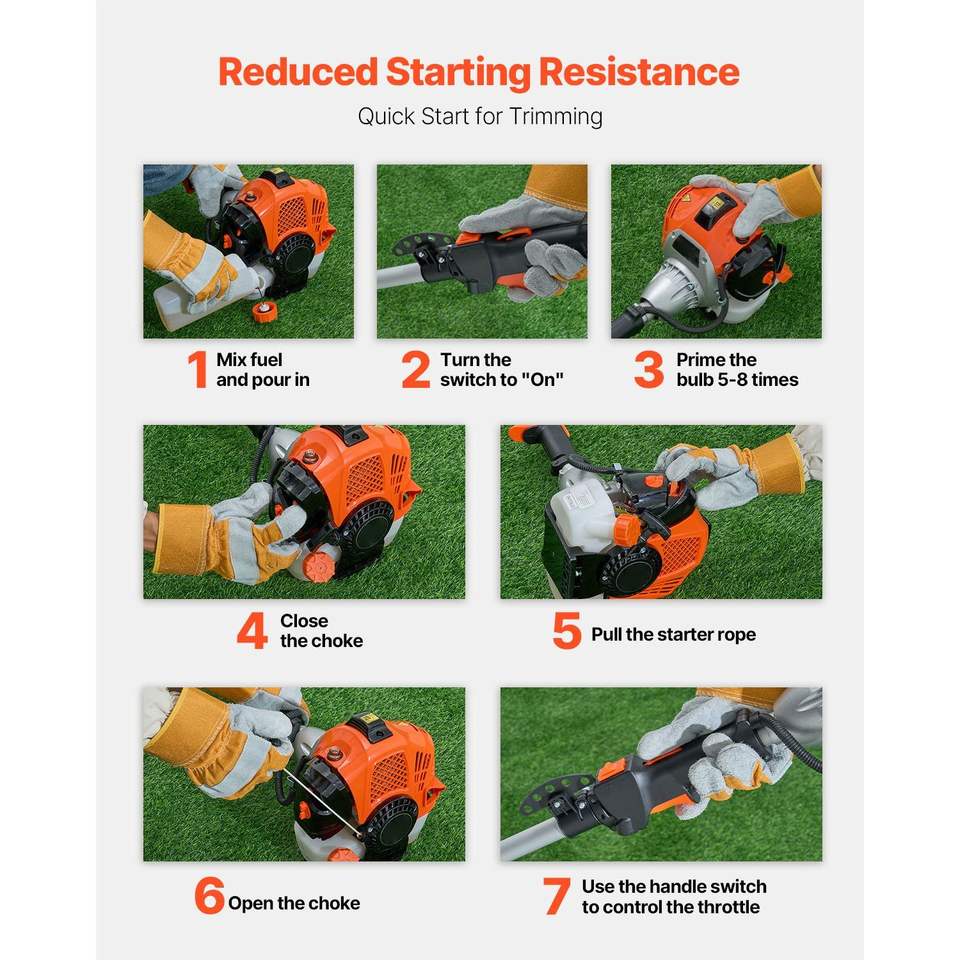 Reduced Starting Resistance

Quick Start for Trimming

1 Mix fuel and pour in

2 Turn the switch to "On"

3 Prime the bulb 5-8 times

4 Close the choke

5 Pull the starter rope

6 Open the choke

7 Use the handle switch to control the throttle