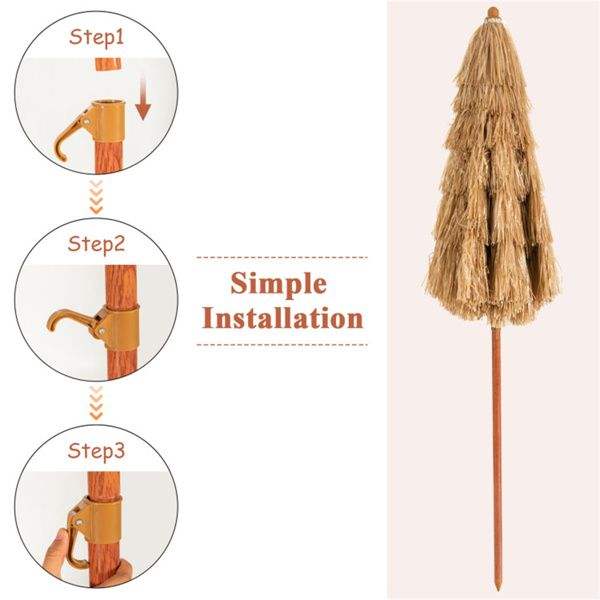 Step1

Step2

Step3

Simple Installation