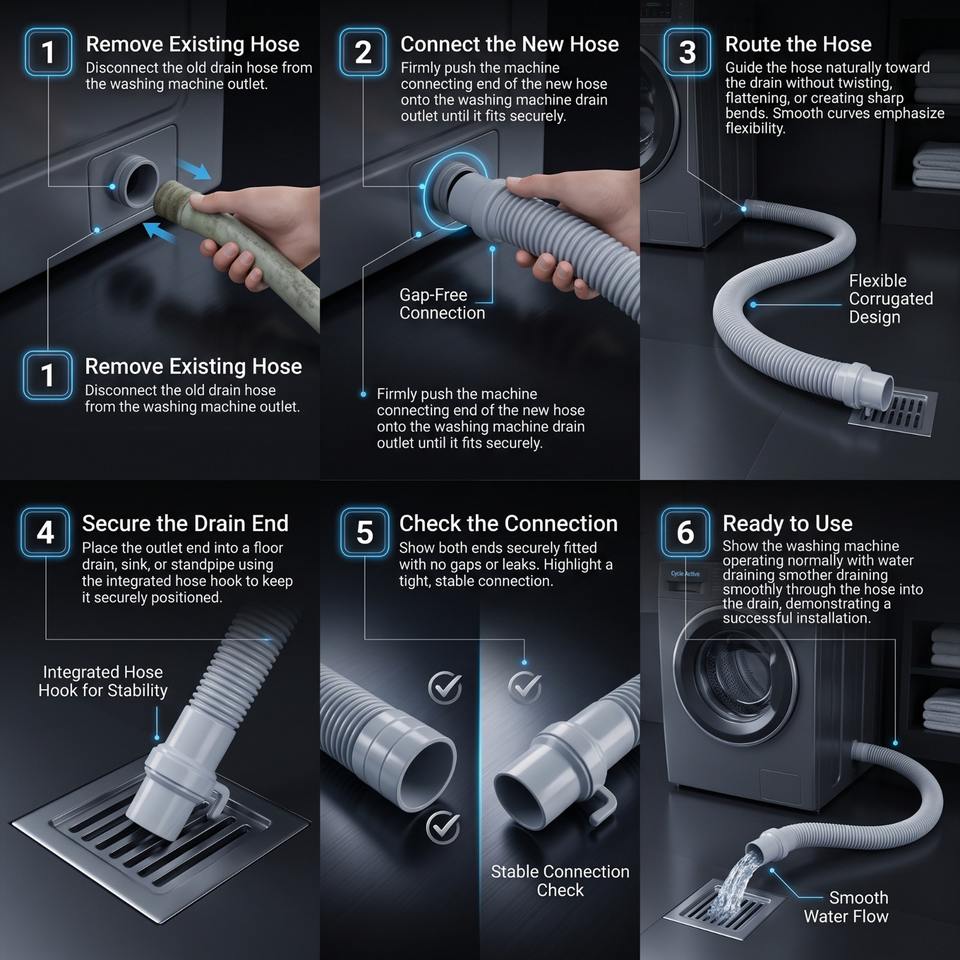 1 Remove Existing Hose
Disconnect the old drain hose from the washing machine outlet.

1 Remove Existing Hose
Disconnect the old drain hose from the washing machine outlet.

2 Connect the New Hose
Firmly push the machine connecting end of the new hose onto the washing machine drain outlet until it fits securely.

Gap-Free Connection

Firmly push the machine connecting end of the new hose onto the washing machine drain outlet until it fits securely.

3 Route the Hose
Guide the hose naturally toward the drain without twisting, flattening, or creating sharp bends. Smooth curves emphasize flexibility.

Flexible Corrugated Design

4 Secure the Drain End
Place the outlet end into a floor drain, sink, or standpipe using the integrated hose hook to keep it securely positioned.

Integrated Hose Hook for Stability

5 Check the Connection
Show both ends securely fitted with no gaps or leaks. Highlight a tight, stable connection.

Stable Connection Check

6 Ready to Use
Show the washing machine operating normally with water draining smother draining smoothly through the hose into the drain, demonstrating a successful installation.

Cycle Active

Smooth Water Flow