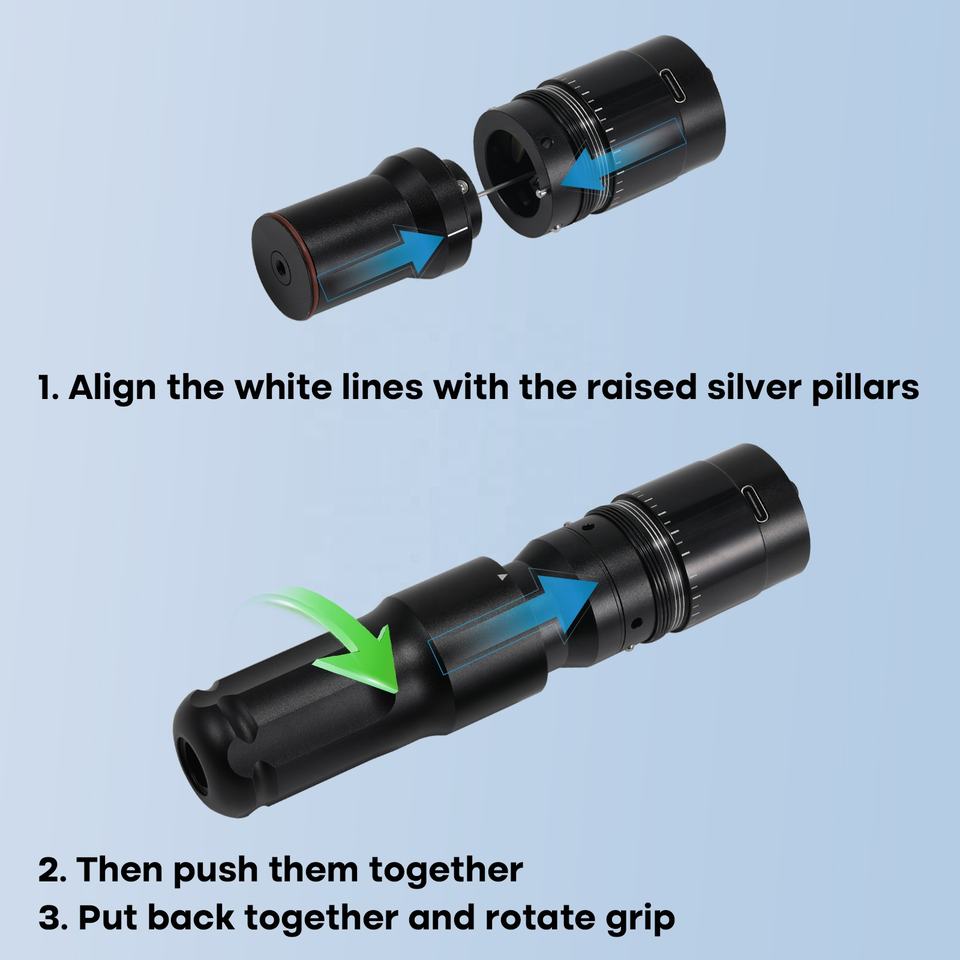 1. Align the white lines with the raised silver pillars

2. Then push them together
3. Put back together and rotate grip