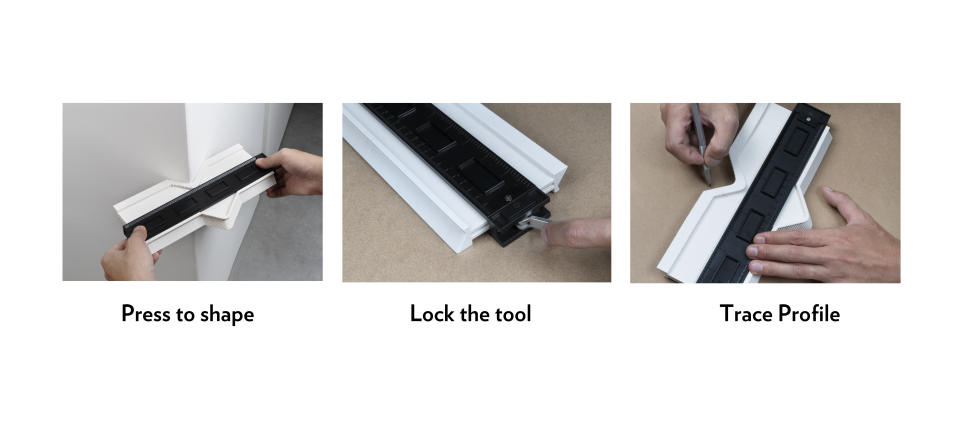 Press to shape

Lock the tool

Trace Profile