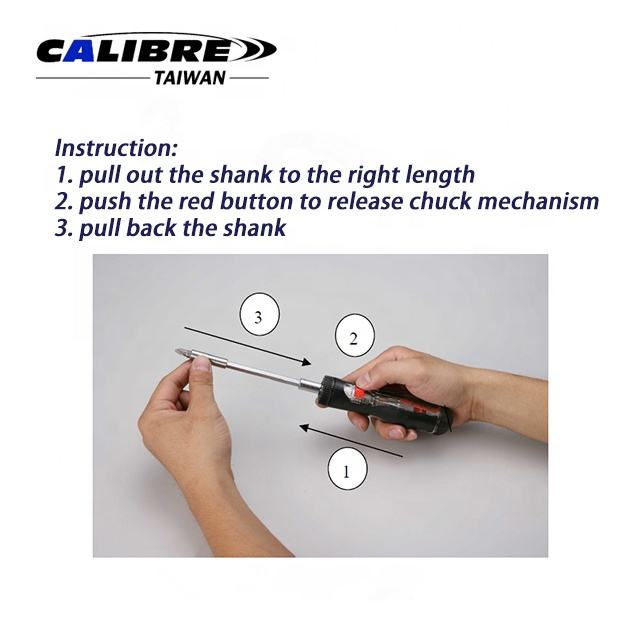 CALIBRE
TAIWAN

Instruction:
1. pull out the shank to the right length
2. push the red button to release chuck mechanism
3. pull back the shank

3
2
1