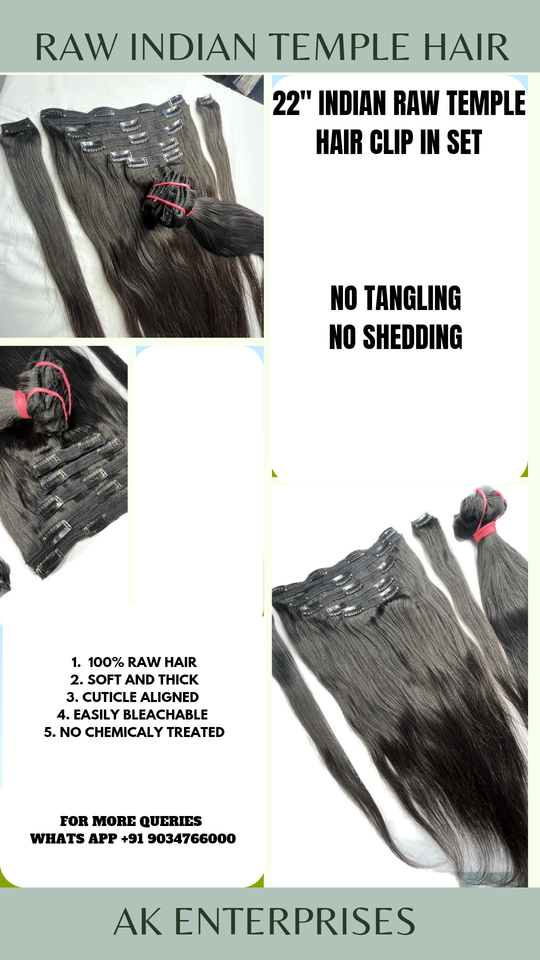 RAW INDIAN TEMPLE HAIR

22" INDIAN RAW TEMPLE HAIR CLIP IN SET

NO TANGLING
NO SHEDDING

1. 100% RAW HAIR
2. SOFT AND THICK
3. CUTICLE ALIGNED
4. EASILY BLEACHABLE
5. NO CHEMICALY TREATED

FOR MORE QUERIES
WHATS APP +91 9034766000

AK ENTERPRISES