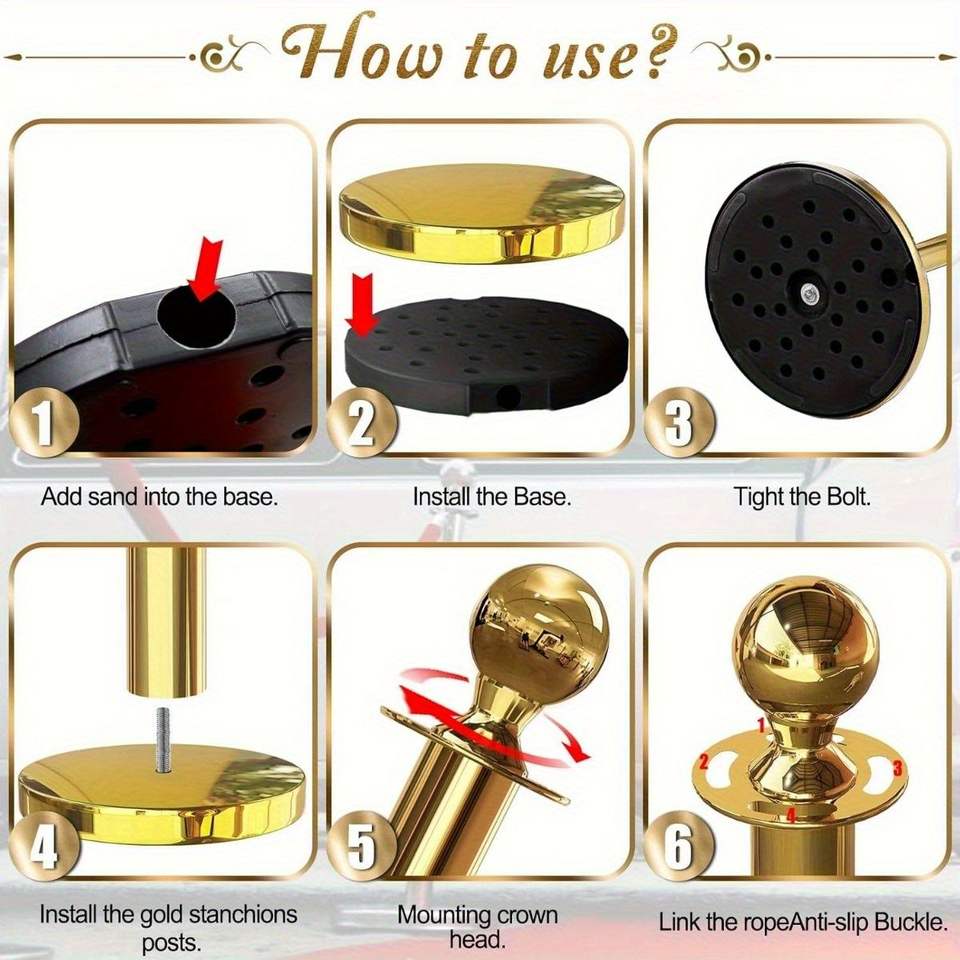 How to use?

1

Add sand into the base.

2

Install the Base.

3

Tight the Bolt.

4

Install the gold stanchions posts.

5

Mounting crown head.

1
2
3
4
6

Link the ropeAnti-slip Buckle.