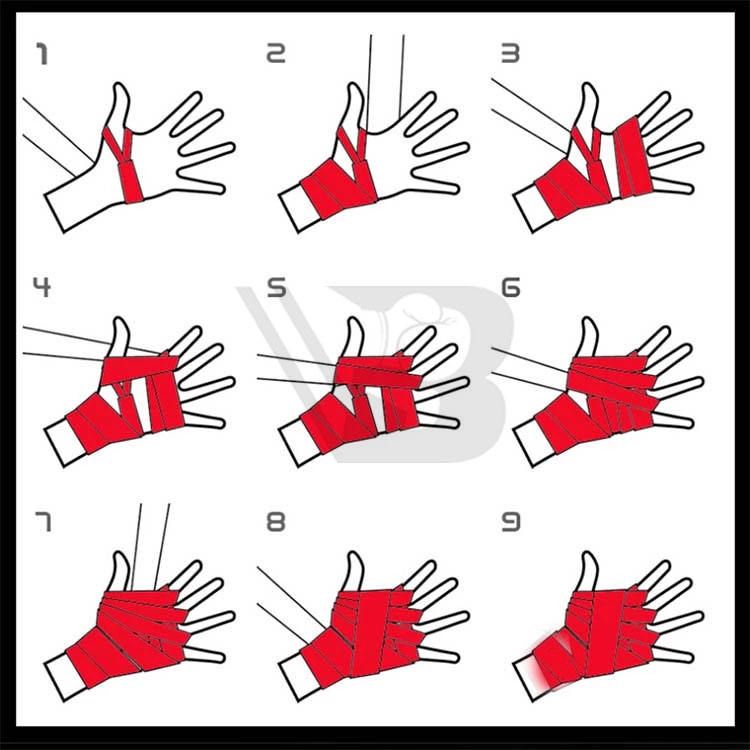 1

2

3

4

5

6

7

8

9