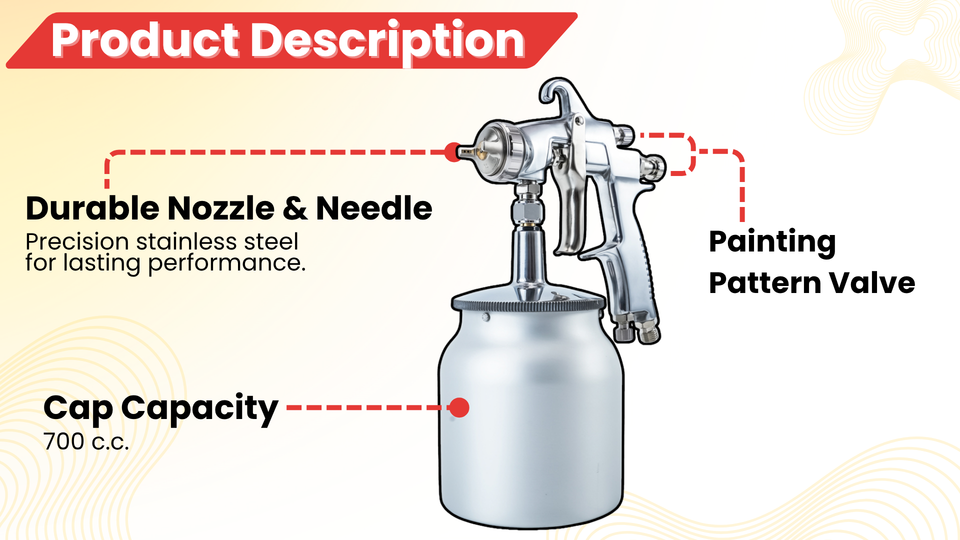 Product Description

Durable Nozzle & Needle
Precision stainless steel for lasting performance.

Painting Pattern Valve

Cap Capacity
700 c.c.