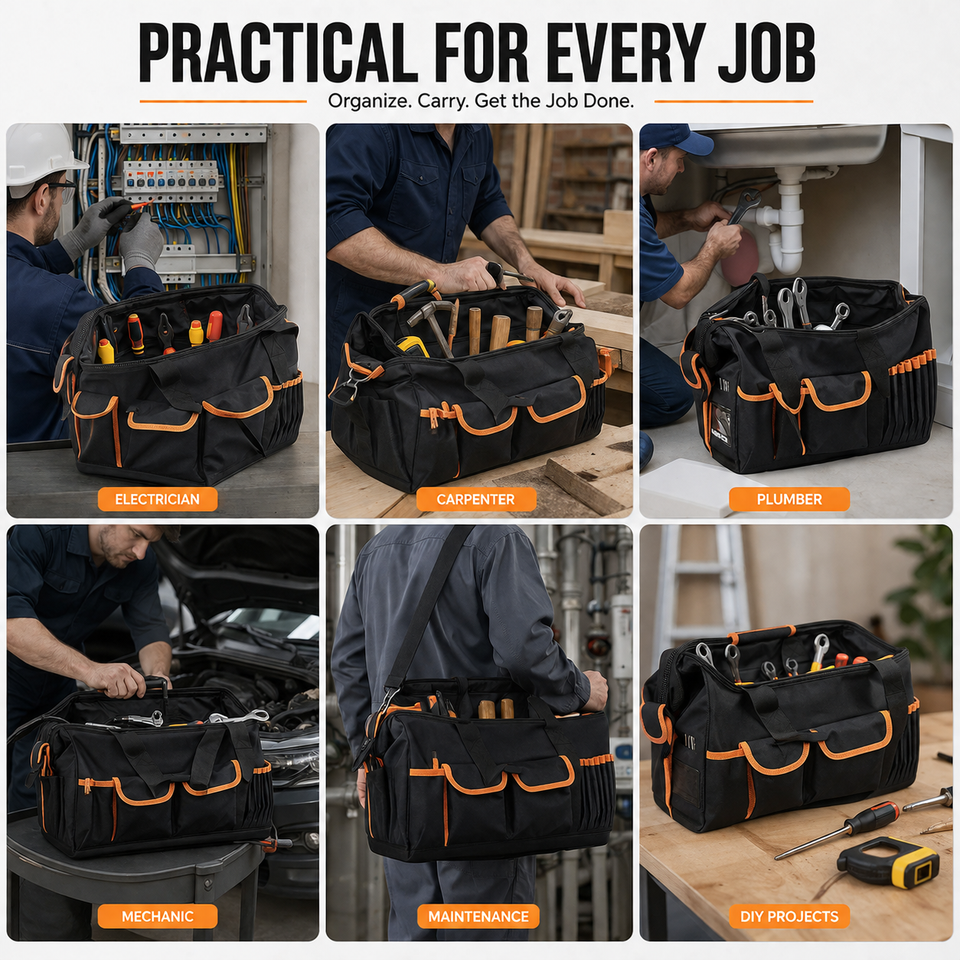 PRACTICAL FOR EVERY JOB

Organize. Carry. Get the Job Done.

ELECTRICIAN

CARPENTER

PLUMBER

MECHANIC

MAINTENANCE

DIY PROJECTS