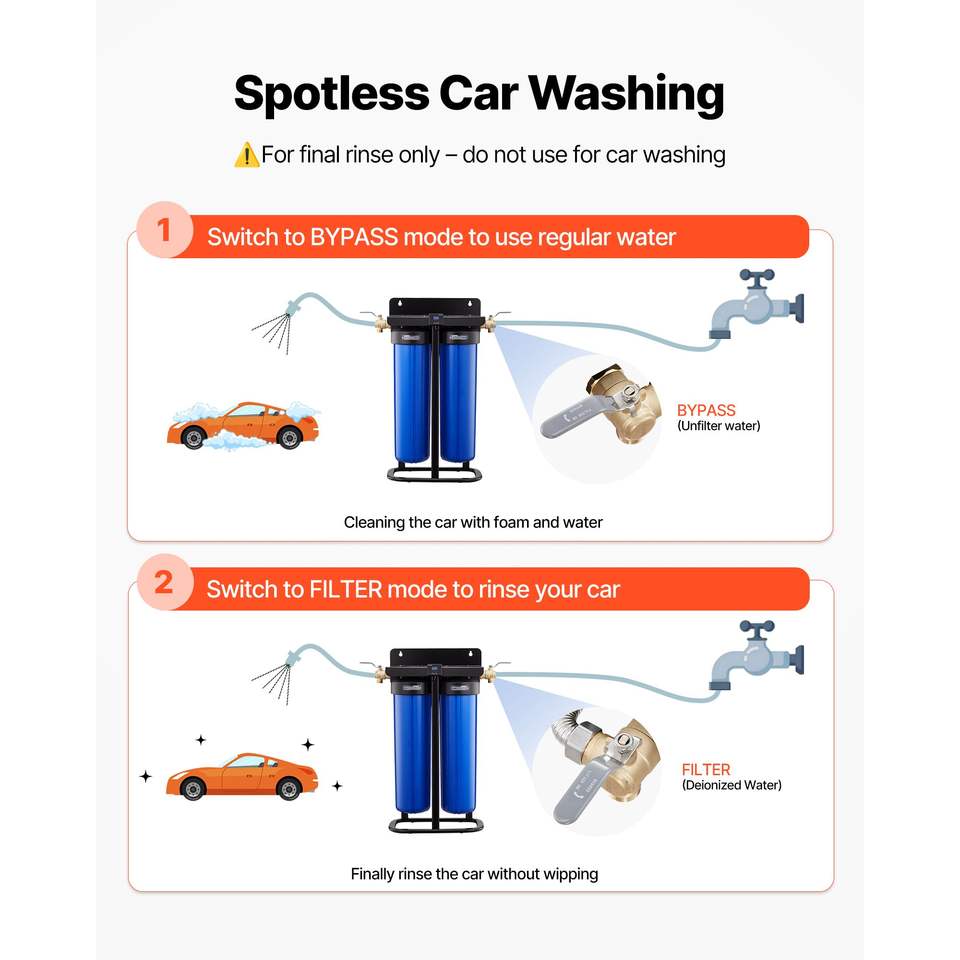 Spotless Car Washing

⚠️For final rinse only – do not use for car washing

1 Switch to BYPASS mode to use regular water

BYPASS
(Unfilter water)

Cleaning the car with foam and water

2 Switch to FILTER mode to rinse your car

FILTER
(Deionized Water)

Finally rinse the car without wipping