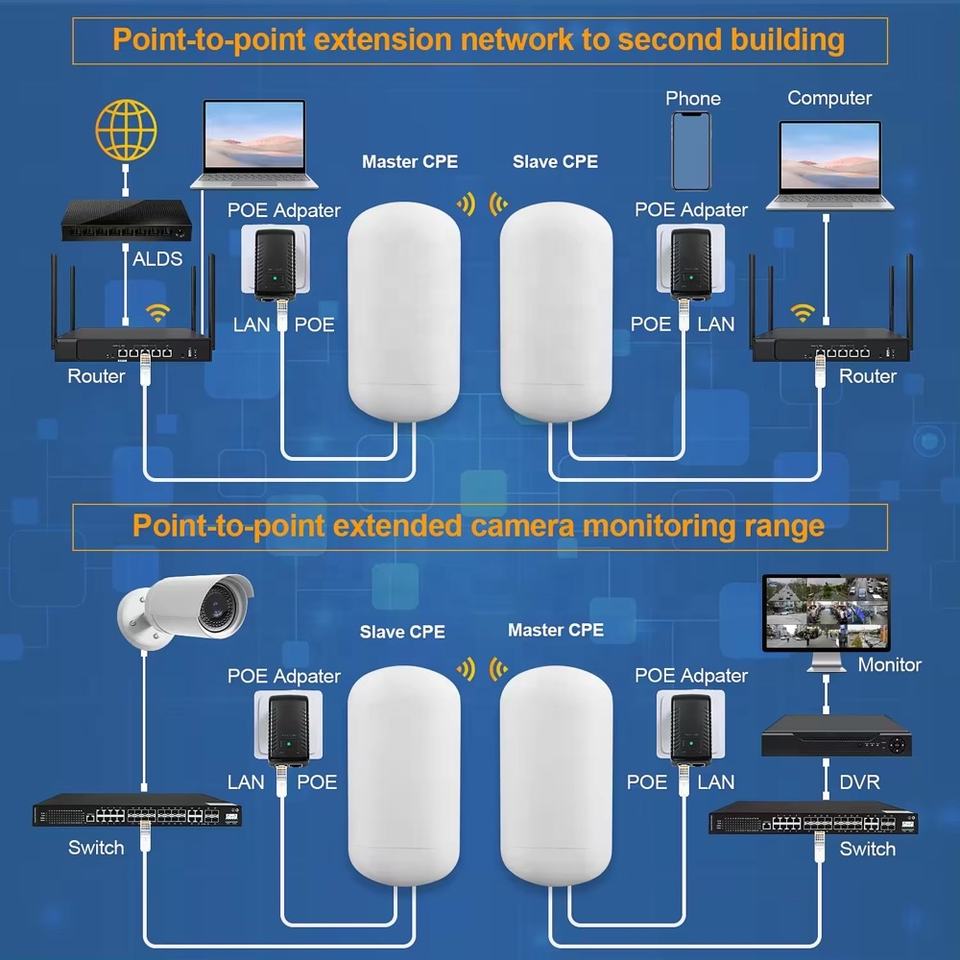 Point-to-point extension network to second building

Phone

Computer

Master CPE

Slave CPE

POE Adpater

POE Adpater

ALDS

LAN POE

POE LAN

Router

Router

Point-to-point extended camera monitoring range

Slave CPE

Master CPE

POE Adpater

POE Adpater

Monitor

LAN POE

POE LAN

DVR

Switch

Switch