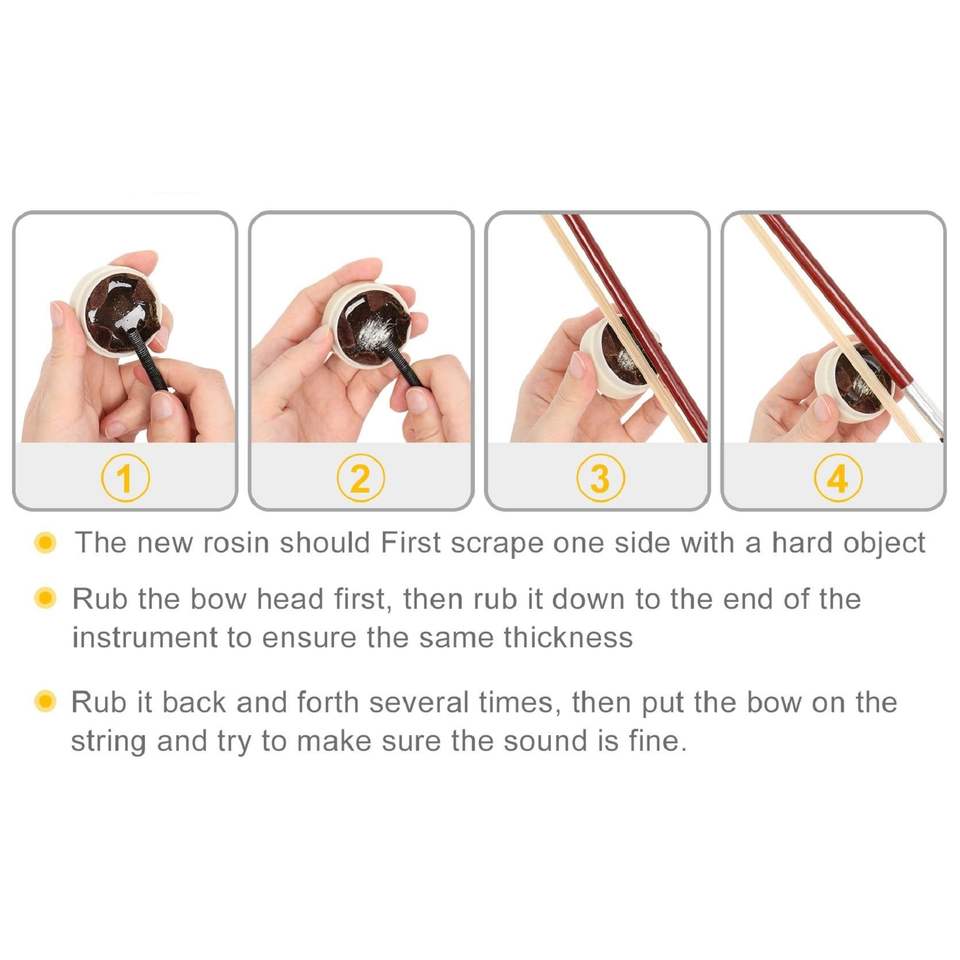 1

2

3

4

The new rosin should First scrape one side with a hard object

Rub the bow head first, then rub it down to the end of the instrument to ensure the same thickness

Rub it back and forth several times, then put the bow on the string and try to make sure the sound is fine.