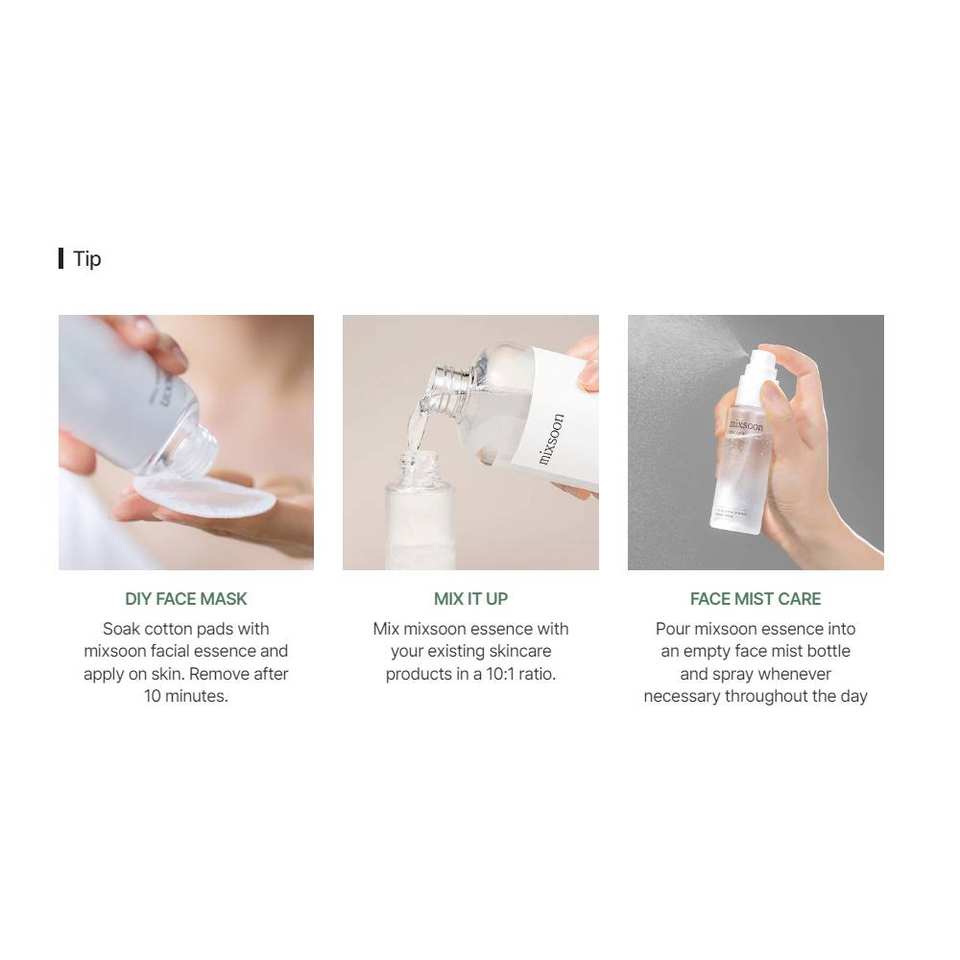 Tip

mixsoon

mixsoon

DIY FACE MASK

Soak cotton pads with mixsoon facial essence and apply on skin. Remove after 10 minutes.

MIX IT UP

Mix mixsoon essence with your existing skincare products in a 10:1 ratio.

FACE MIST CARE

Pour mixsoon essence into an empty face mist bottle and spray whenever necessary throughout the day